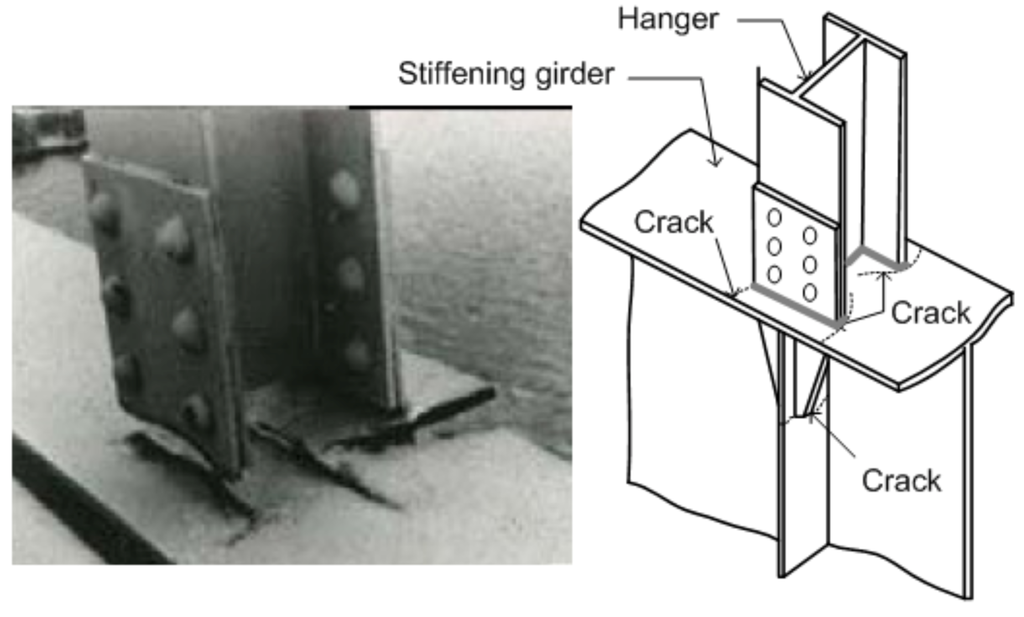 Hanger
Stiffening girder
Crack
Crack
Crack