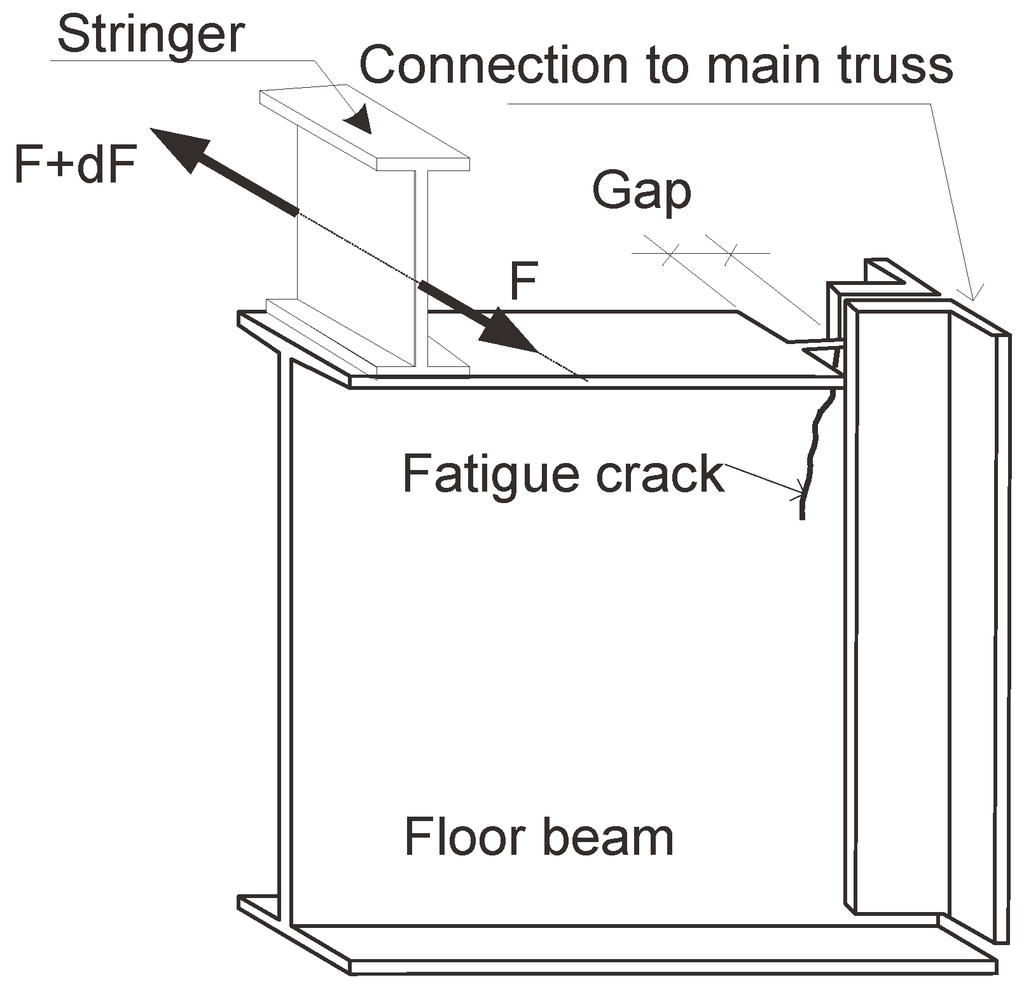 Stringer

Connection to main truss

F+dF

Gap

F

Fatigue crack

Floor beam