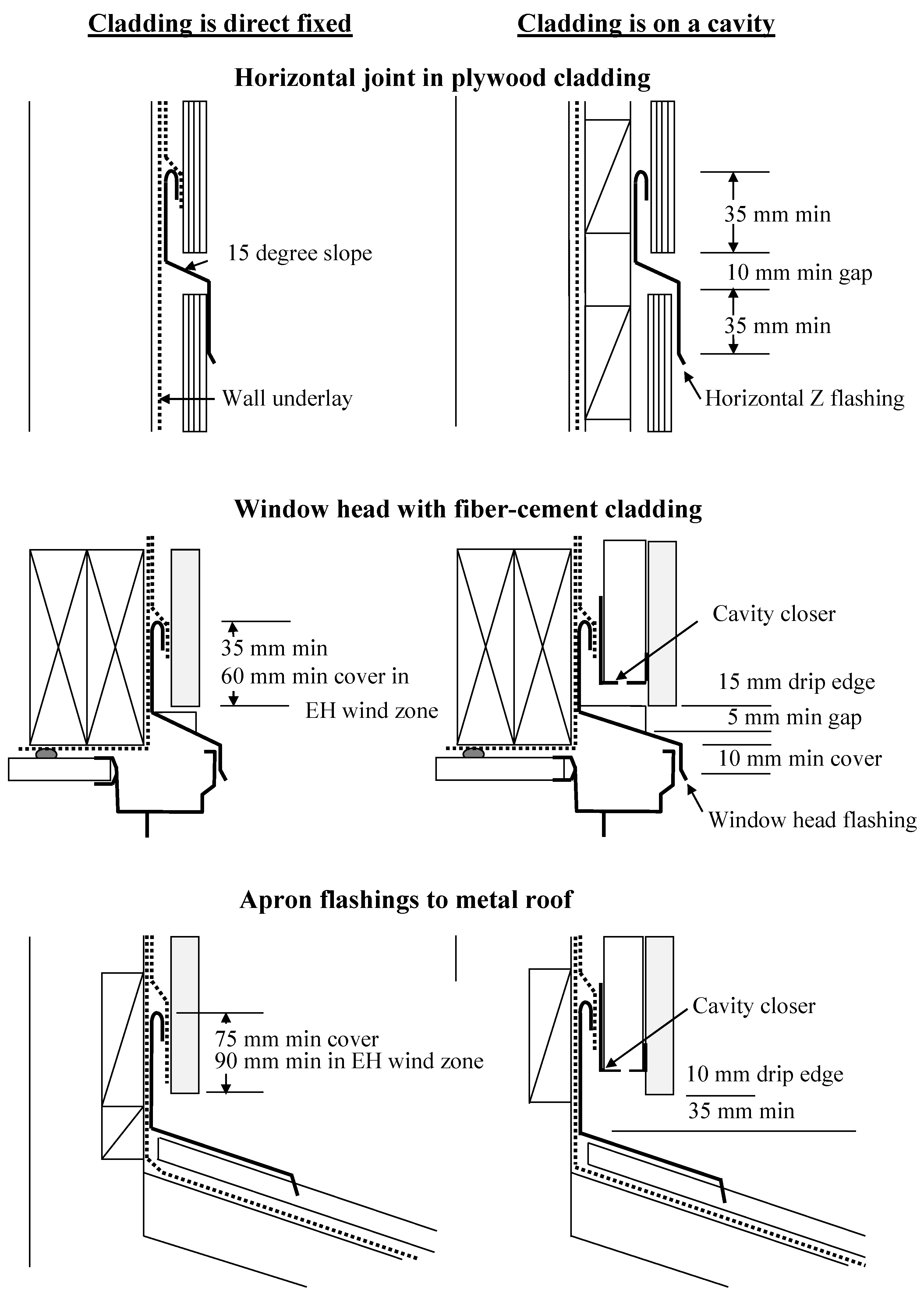 Cladding is direct fixed

Cladding is on a cavity

Horizontal joint in plywood cladding

15 degree slope

Wall underlay

35 mm min

10 mm min gap

35 mm min

Horizontal Z flashing

Window head with fiber-cement cladding

35 mm min
60 mm min cover in
EH wind zone

Cavity closer

15 mm drip edge

5 mm min gap

10 mm min cover

Window head flashing

Apron flashings to metal roof

75 mm min cover
90 mm min in EH wind zone

Cavity closer

10 mm drip edge

35 mm min