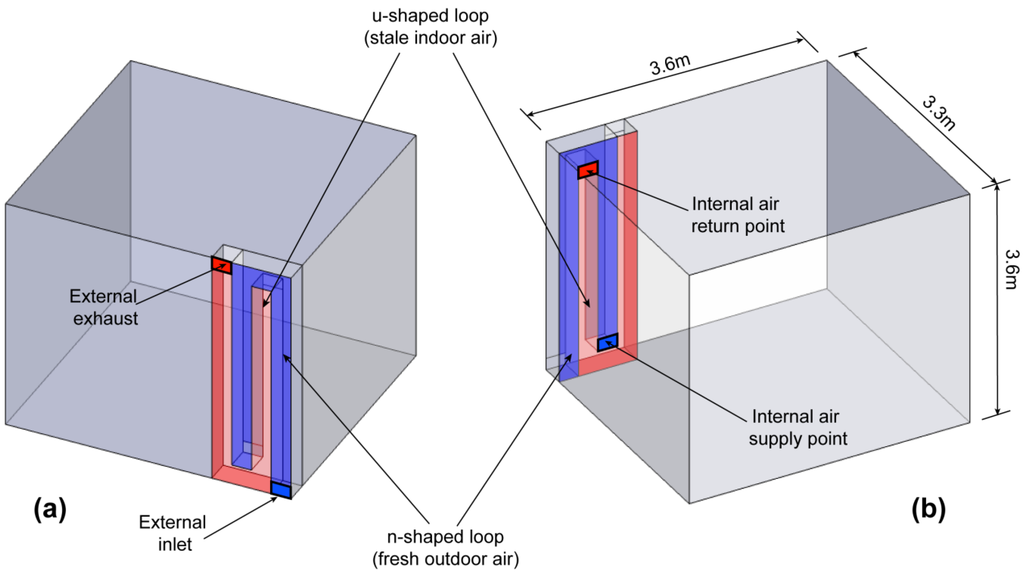 u-shaped loop
(stale indoor air)

3.6m

3.3m

3.6m

Internal air
return point

External
exhaust

Internal air
supply point

(a)

External
inlet

n-shaped loop
(fresh outdoor air)

(b)