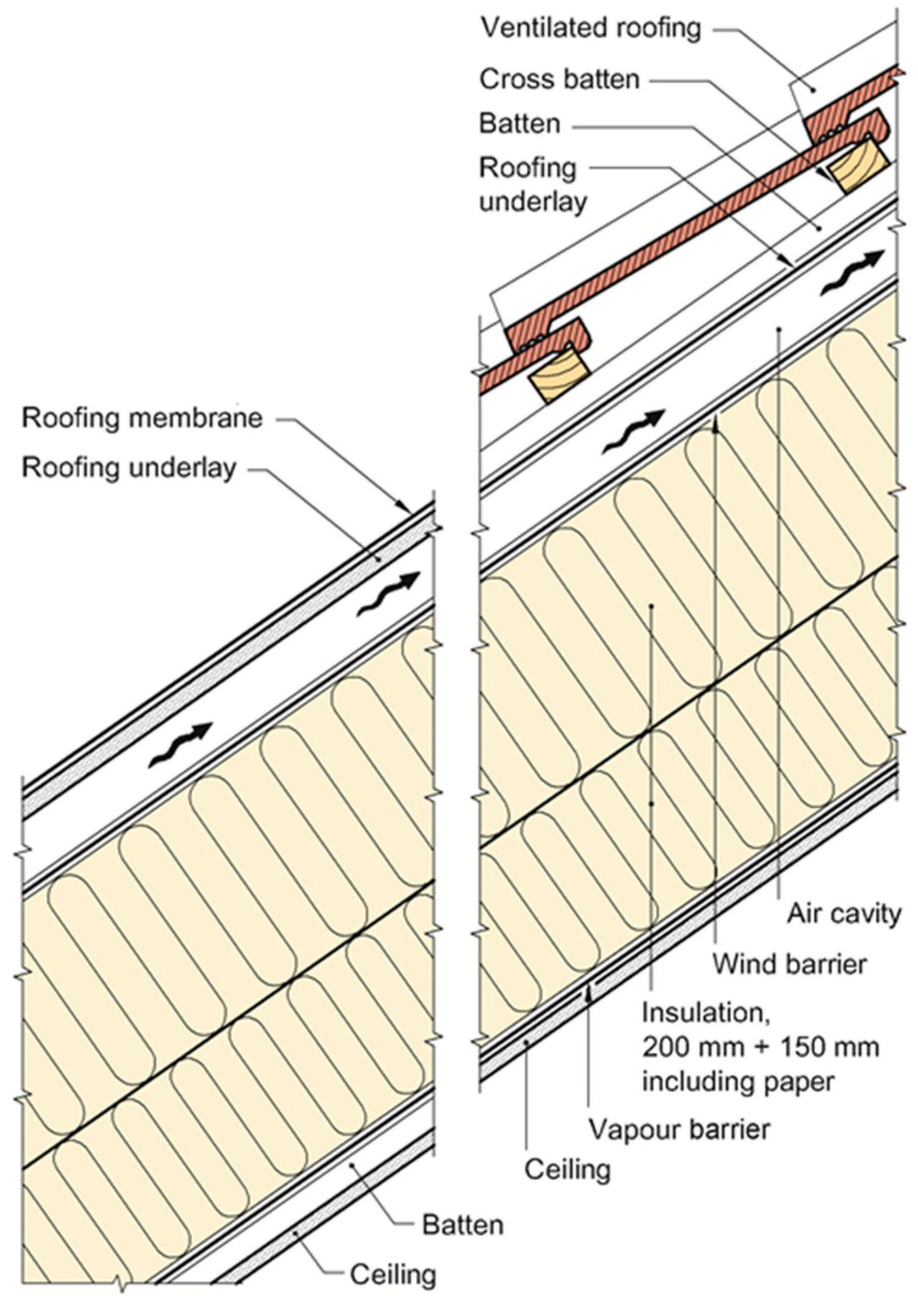 Ventilated roofing
Cross batten
Batten
Roofing underlay

Roofing membrane
Roofing underlay

Air cavity
Wind barrier
Insulation, 200 mm + 150 mm including paper
Vapour barrier
Ceiling

Batten
Ceiling