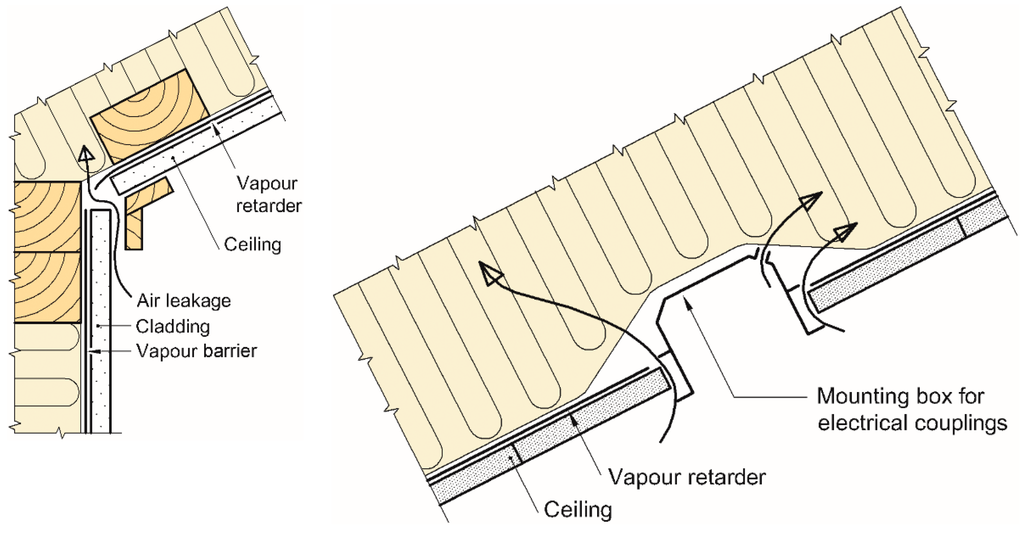 Vapour retarder

Ceiling

Air leakage

Cladding

Vapour barrier

Mounting box for electrical couplings

Vapour retarder

Ceiling