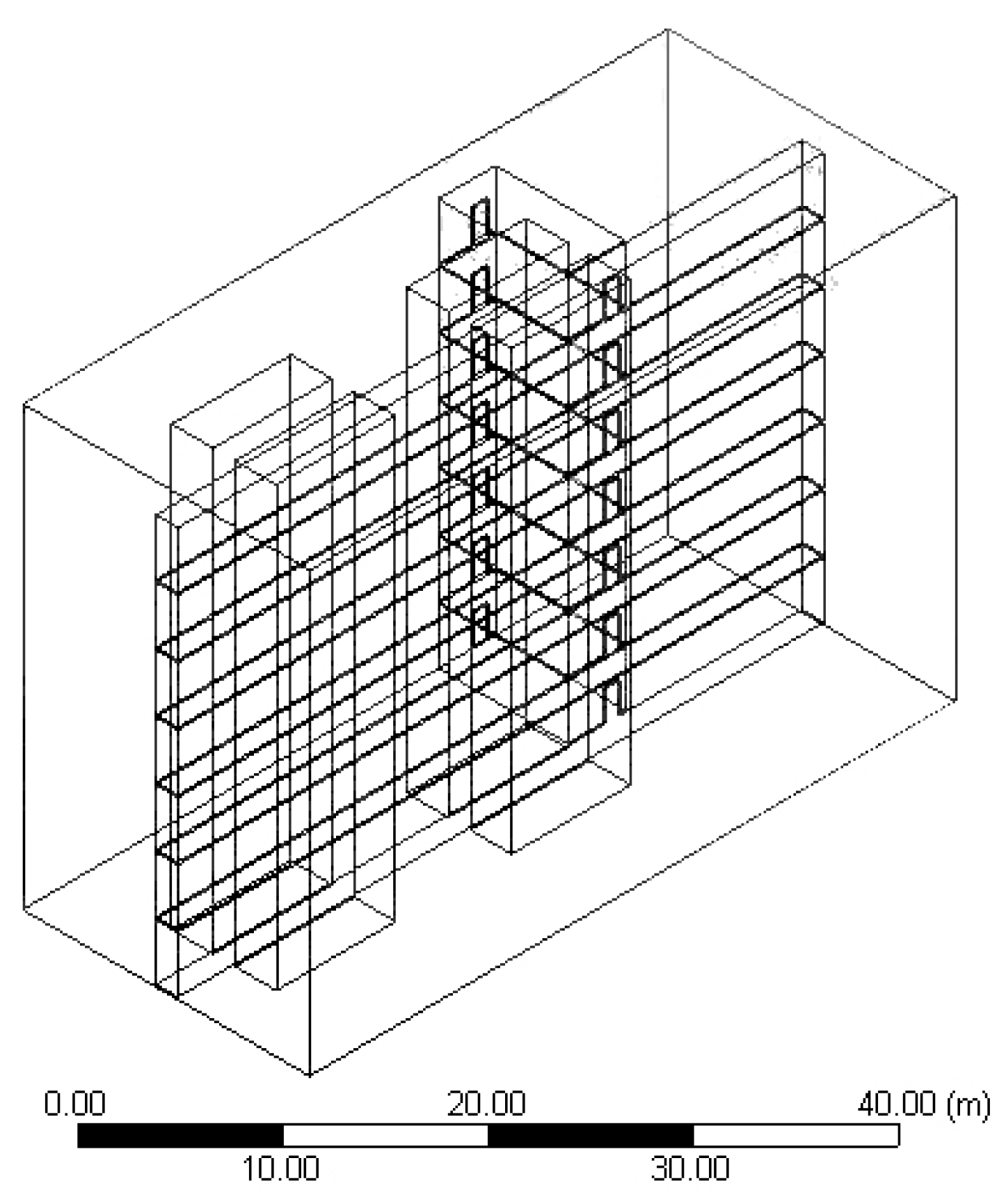 0.00 20.00 40.00 (m)
10.00 30.00