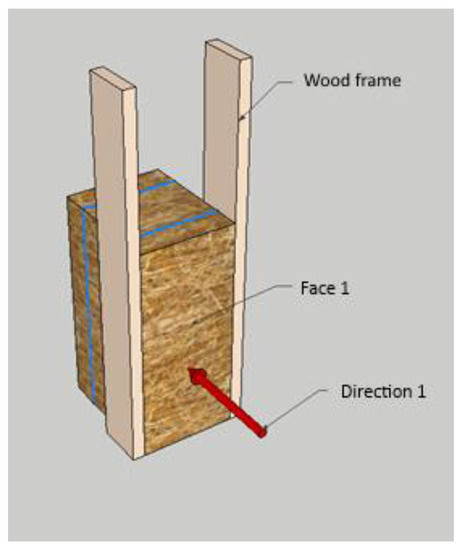 Wood frame

Face 1

Direction 1