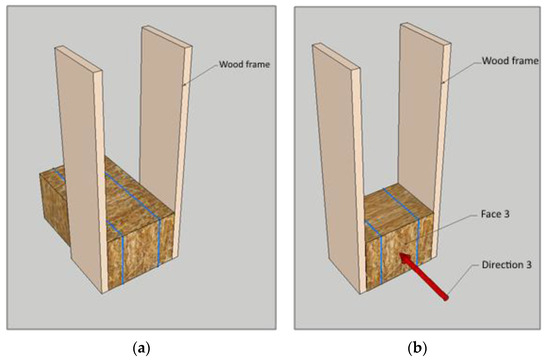 Wood frame

(a)

Wood frame

Face 3

Direction 3

(b)