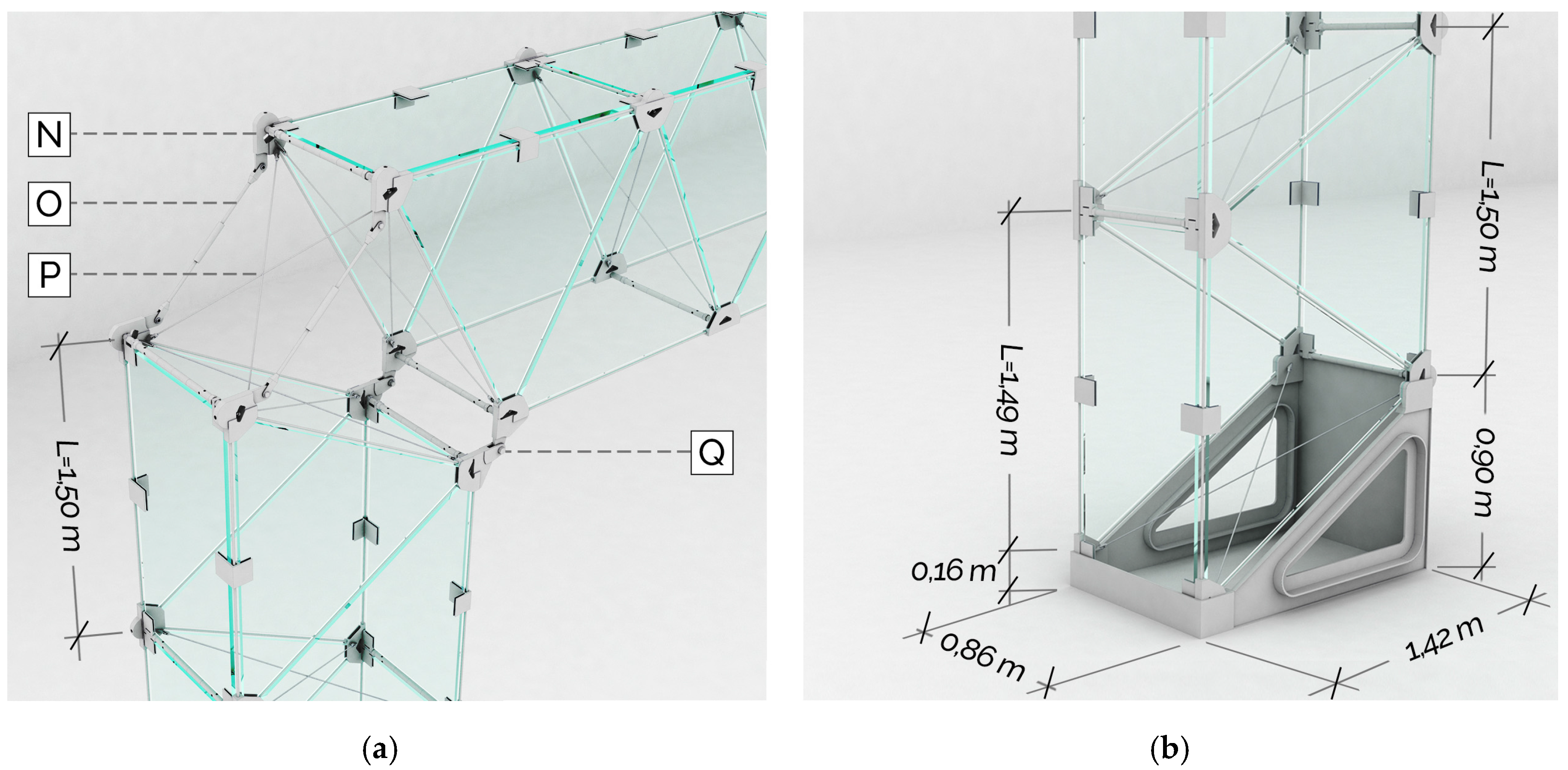 N

O

P

Q

L=1,50 m

(a)

L=1,50 m

L=1,49 m

0,90 m

0,16 m

0,86 m

1,42 m

(b)