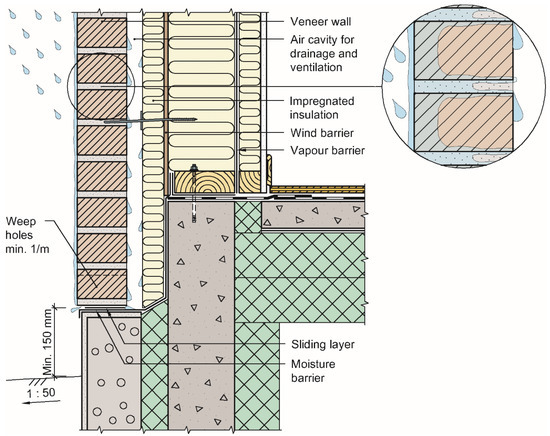 Veneer wall
Air cavity for drainage and ventilation
Impregnated insulation
Wind barrier
Vapour barrier
Weep holes min. 1/m
Min. 150 mm
1 : 50
Sliding layer
Moisture barrier