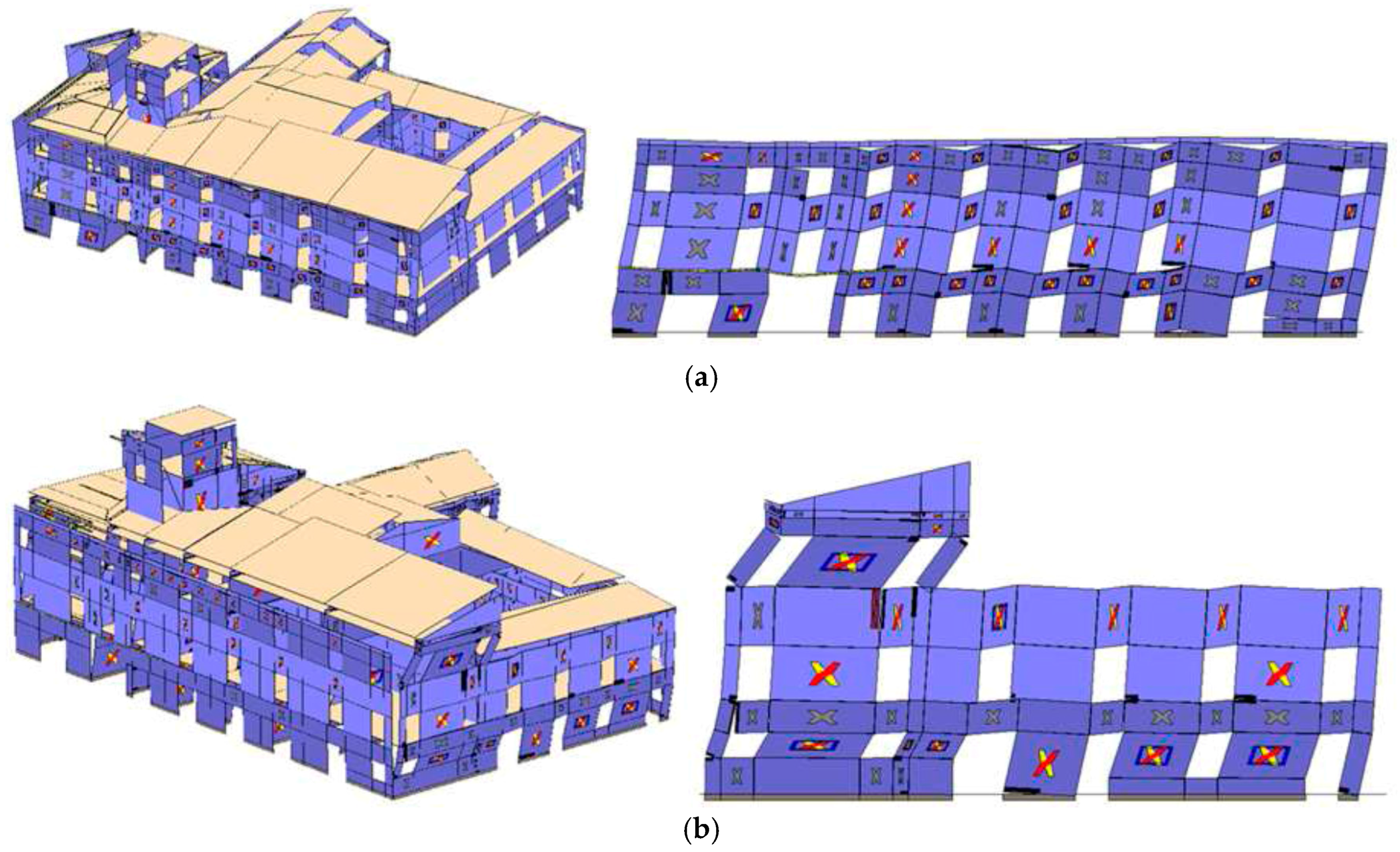 (a)

(b)