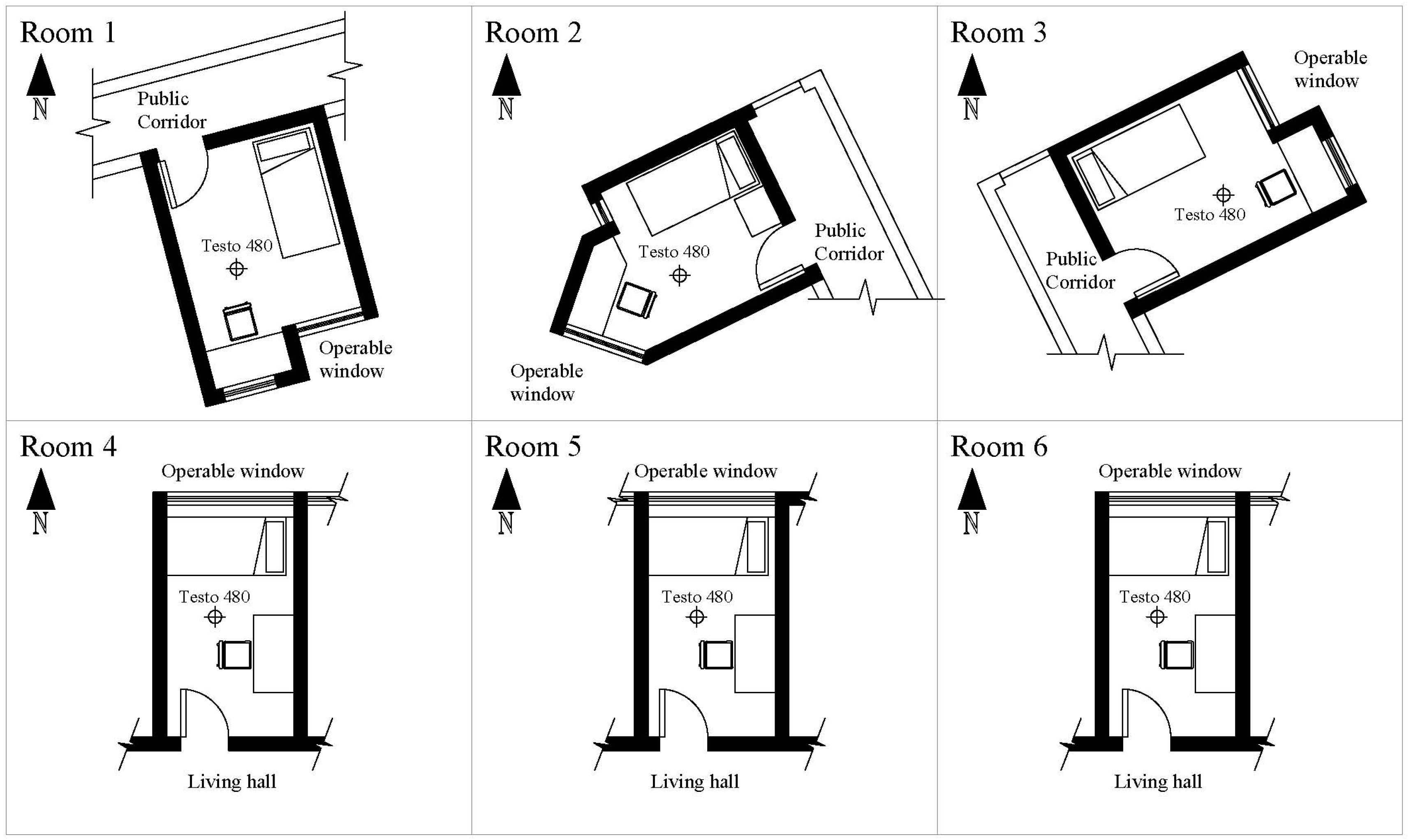 Room 1
N
Public Corridor
Testo 480
Operable window

Room 2
N
Testo 480
Public Corridor
Operable window

Room 3
N
Operable window
Testo 480
Public Corridor

Room 4
N
Operable window
Testo 480
Living hall

Room 5
N
Operable window
Testo 480
Living hall

Room 6
N
Operable window
Testo 480
Living hall