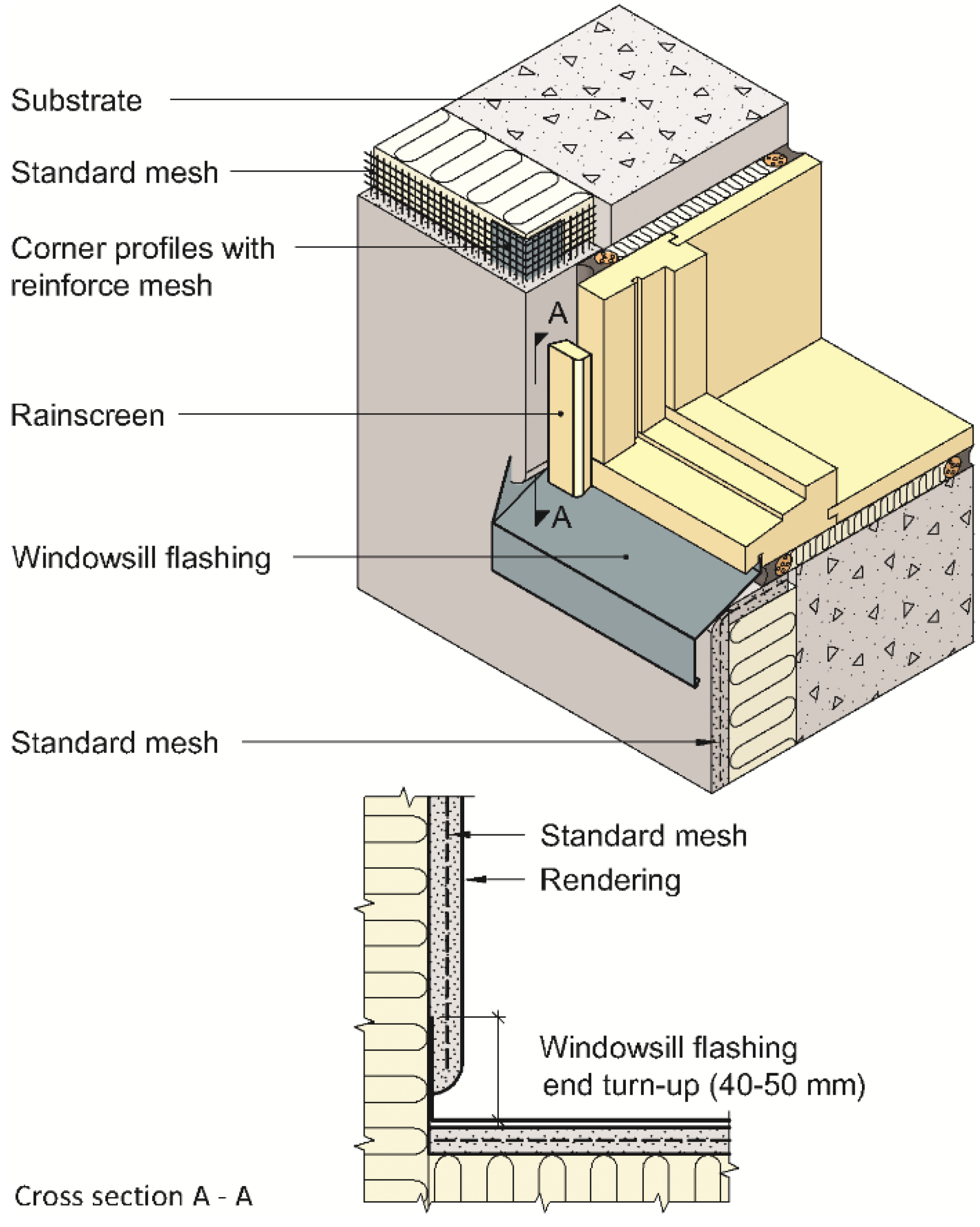 Substrate

Standard mesh

Corner profiles with reinforce mesh

A

Rainscreen

A

Windowsill flashing

Standard mesh

Standard mesh

Rendering

Windowsill flashing end turn-up (40-50 mm)

Cross section A - A