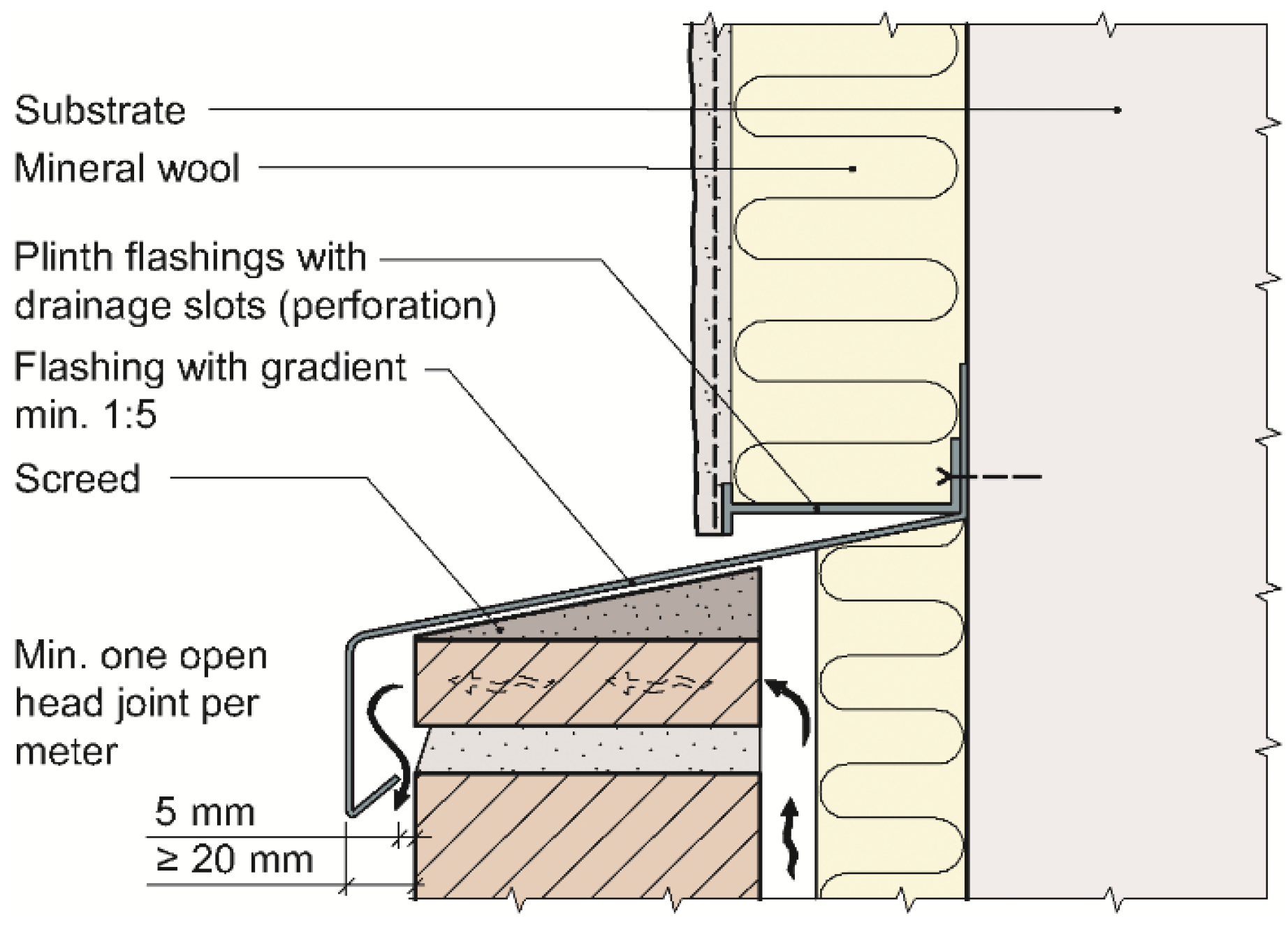 Substrate

Mineral wool

Plinth flashings with drainage slots (perforation)

Flashing with gradient min. 1:5

Screed

Min. one open head joint per meter

5 mm

≥ 20 mm