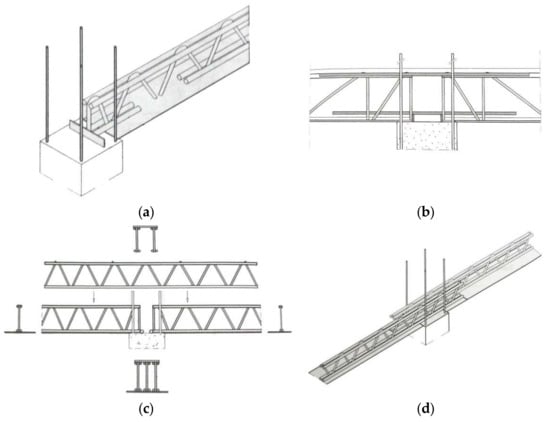 (a)

(b)

(c)

(d)