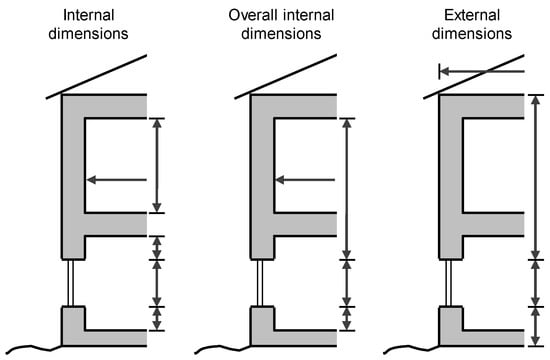 Internal dimensions

Overall internal dimensions

External dimensions