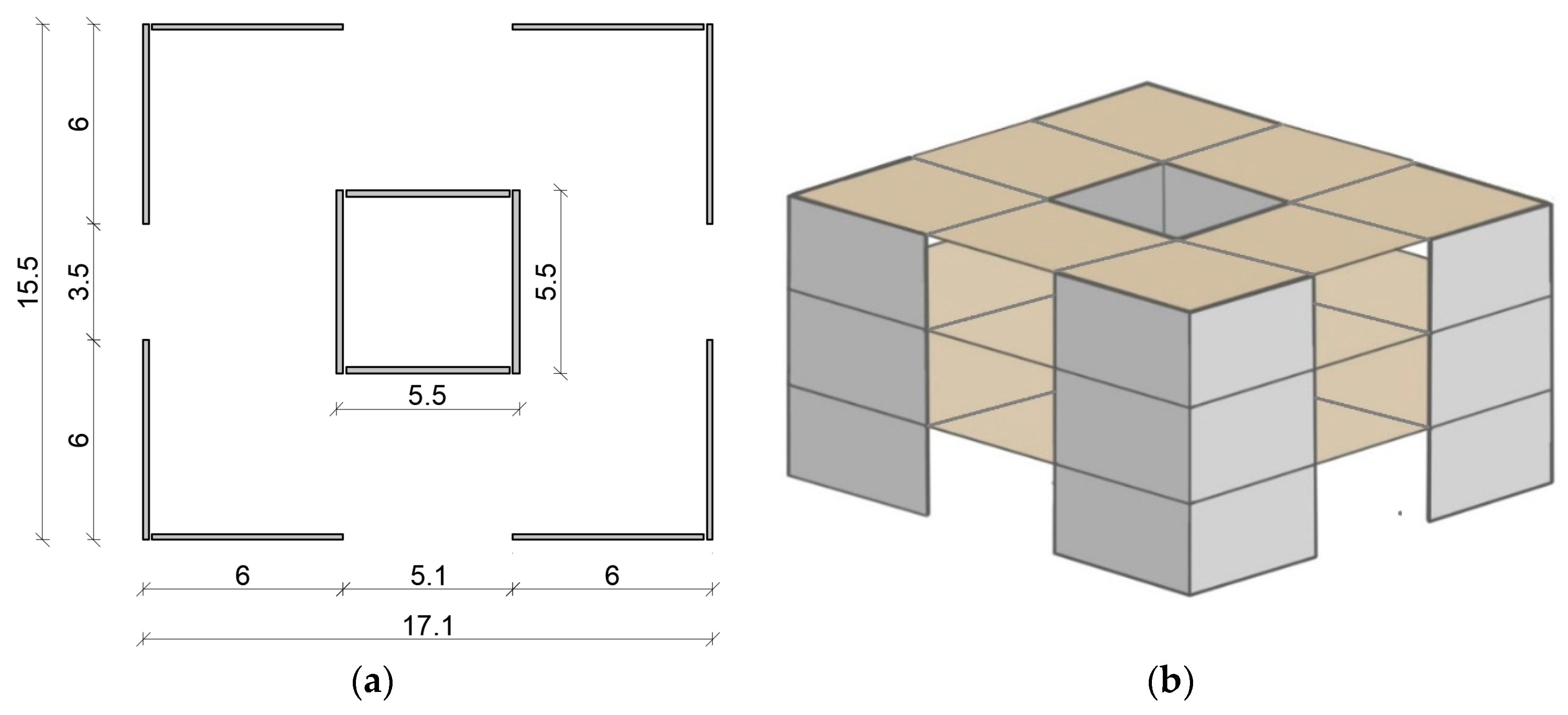 15.5
6
3.5
6
5.5
5.5
6
5.1
6
17.1
(a)
(b)