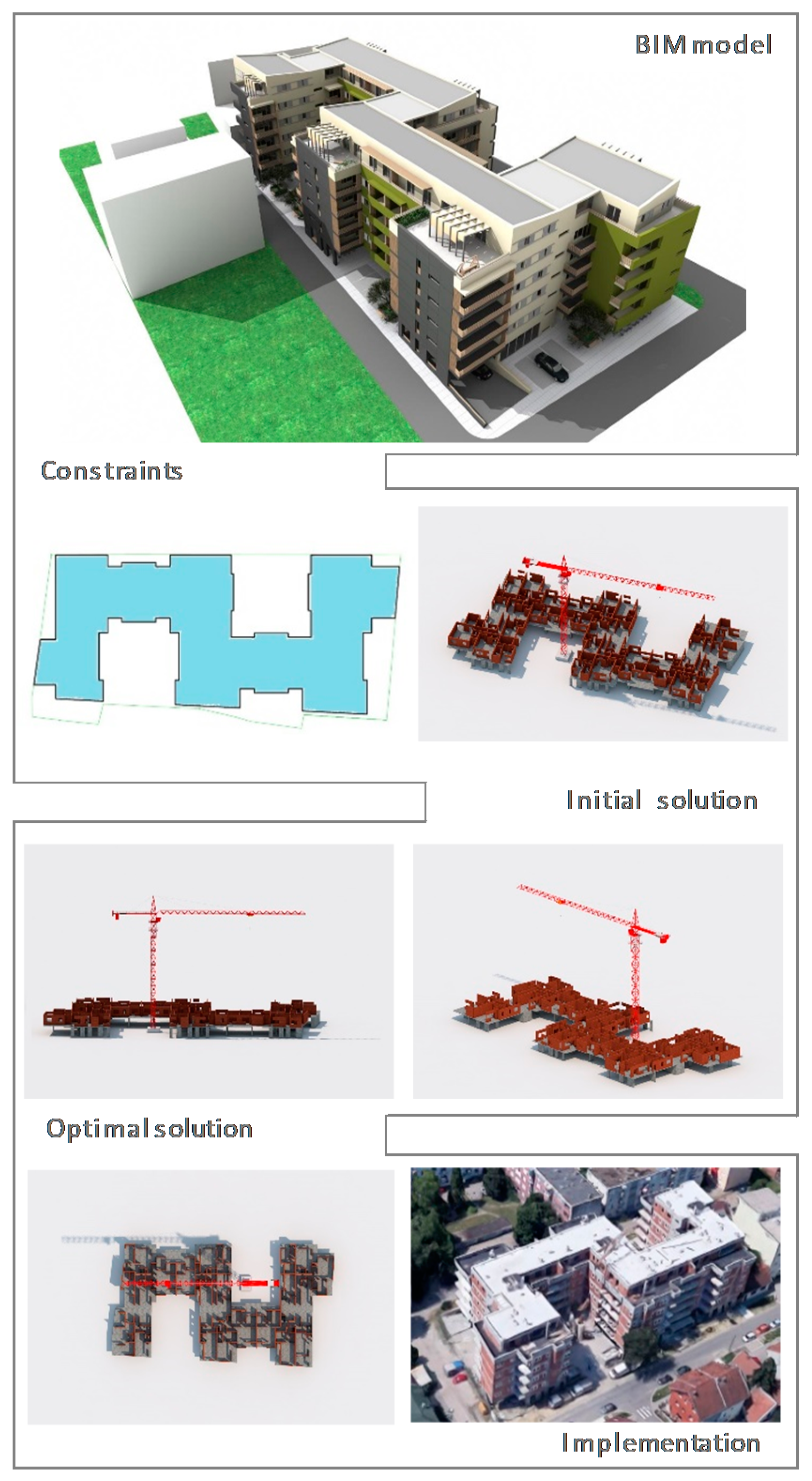 BIM model

Constraints

Initial solution

Optimal solution

Implementation