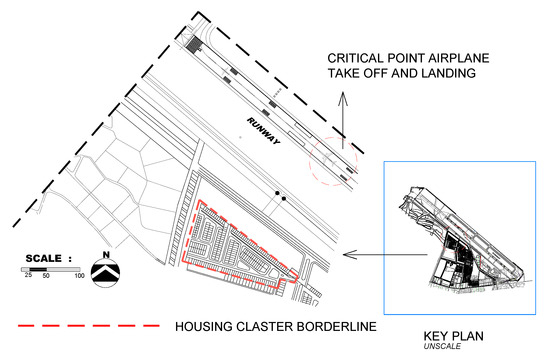 CRITICAL POINT AIRPLANE TAKE OFF AND LANDING

RUNWAY

SCALE :

25 50 100

N

HOUSING CLASTER BORDERLINE

KEY PLAN
UNSCALE