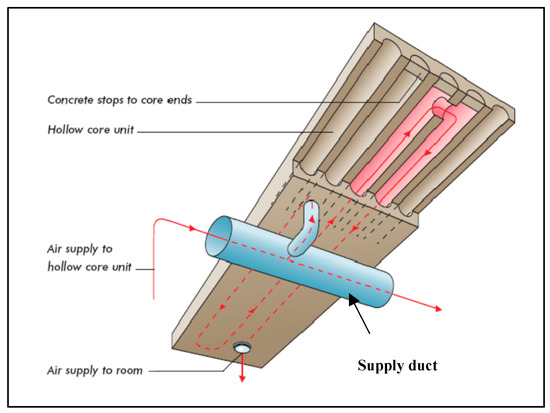 Concrete stops to core ends
Hollow core unit
Air supply to hollow core unit
Air supply to room
Supply duct