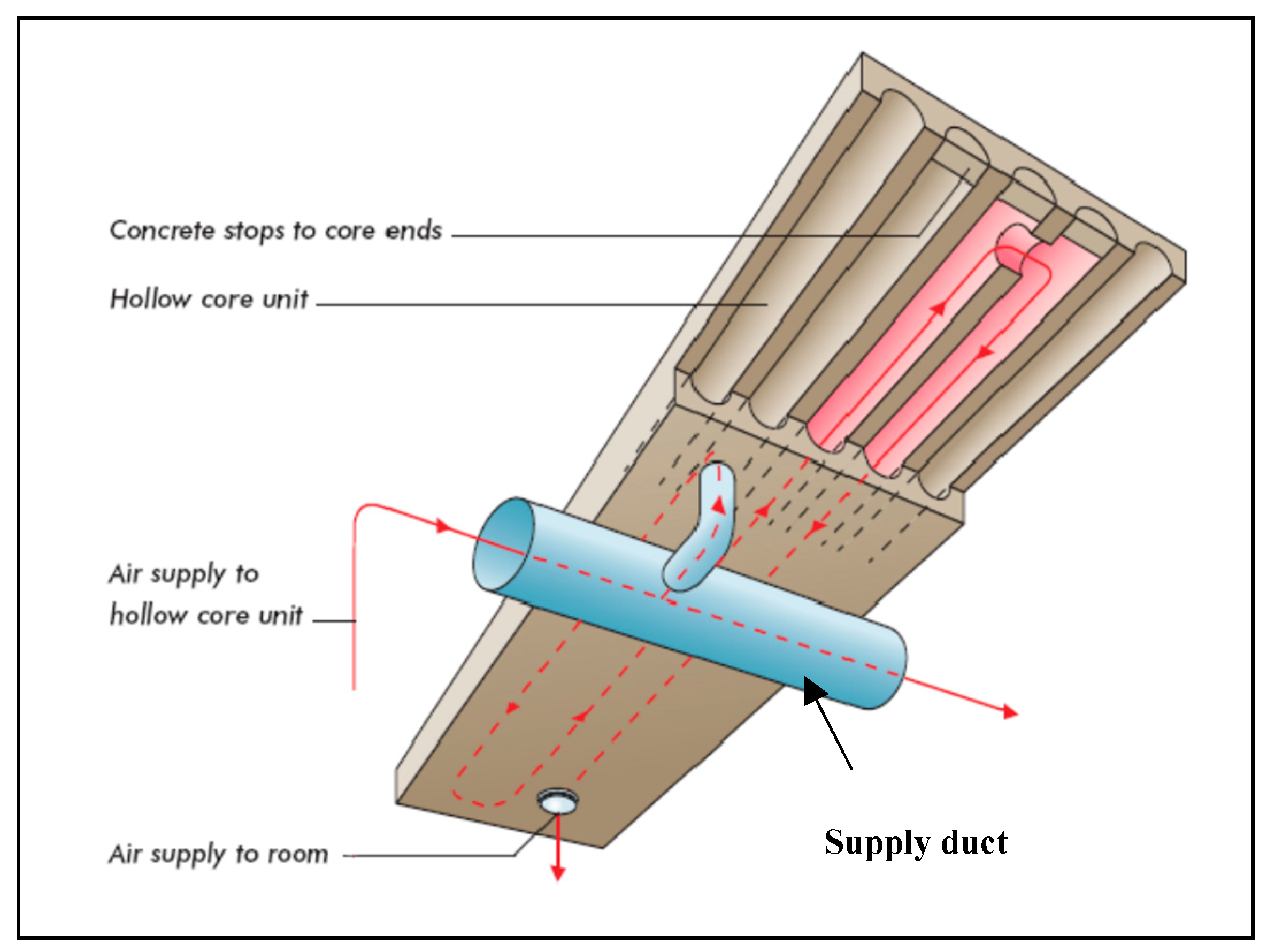 Concrete stops to core ends

Hollow core unit

Air supply to hollow core unit

Air supply to room

Supply duct