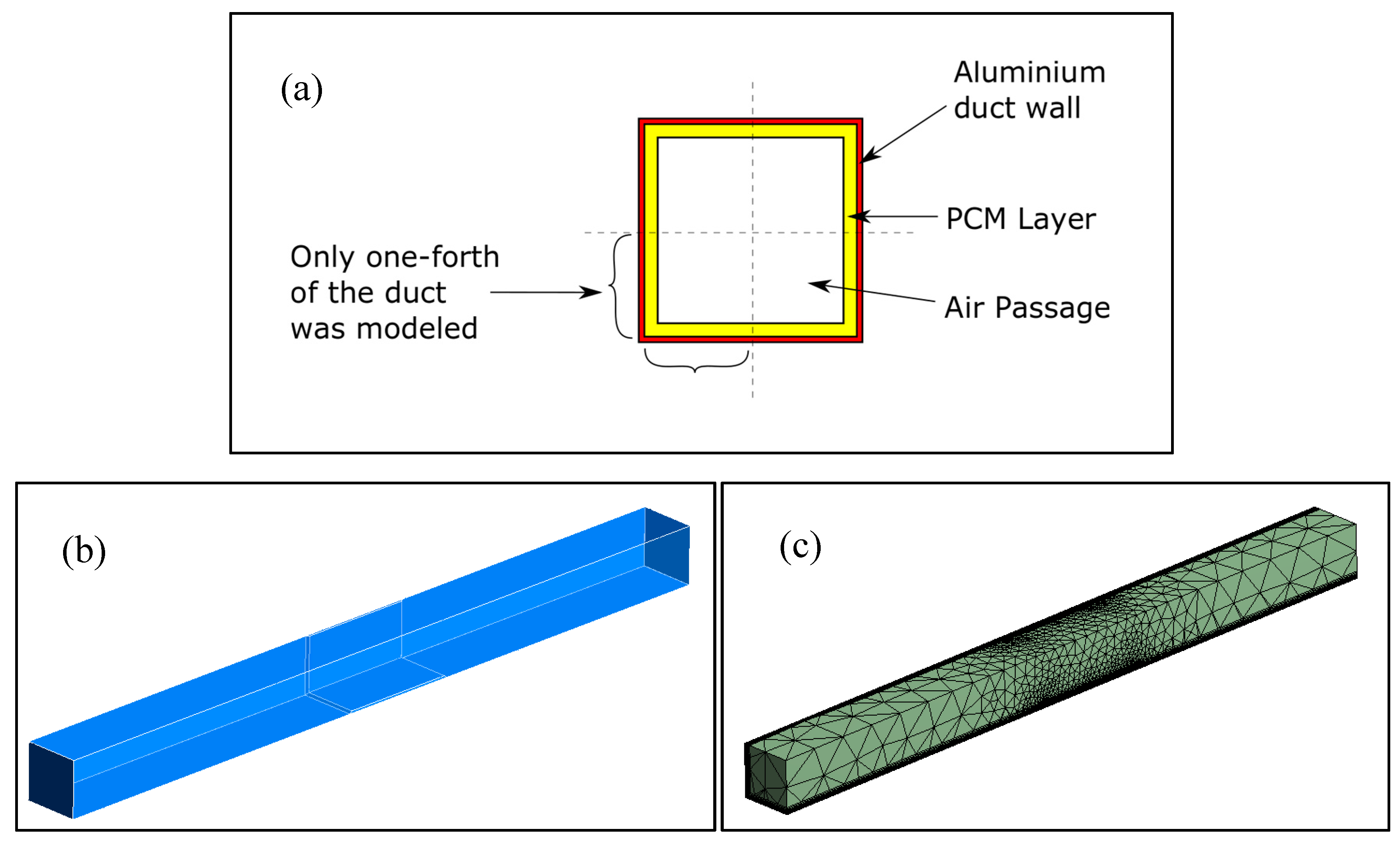 (a)

Aluminium duct wall

PCM Layer

Only one-forth of the duct was modeled

Air Passage

(b)

(c)