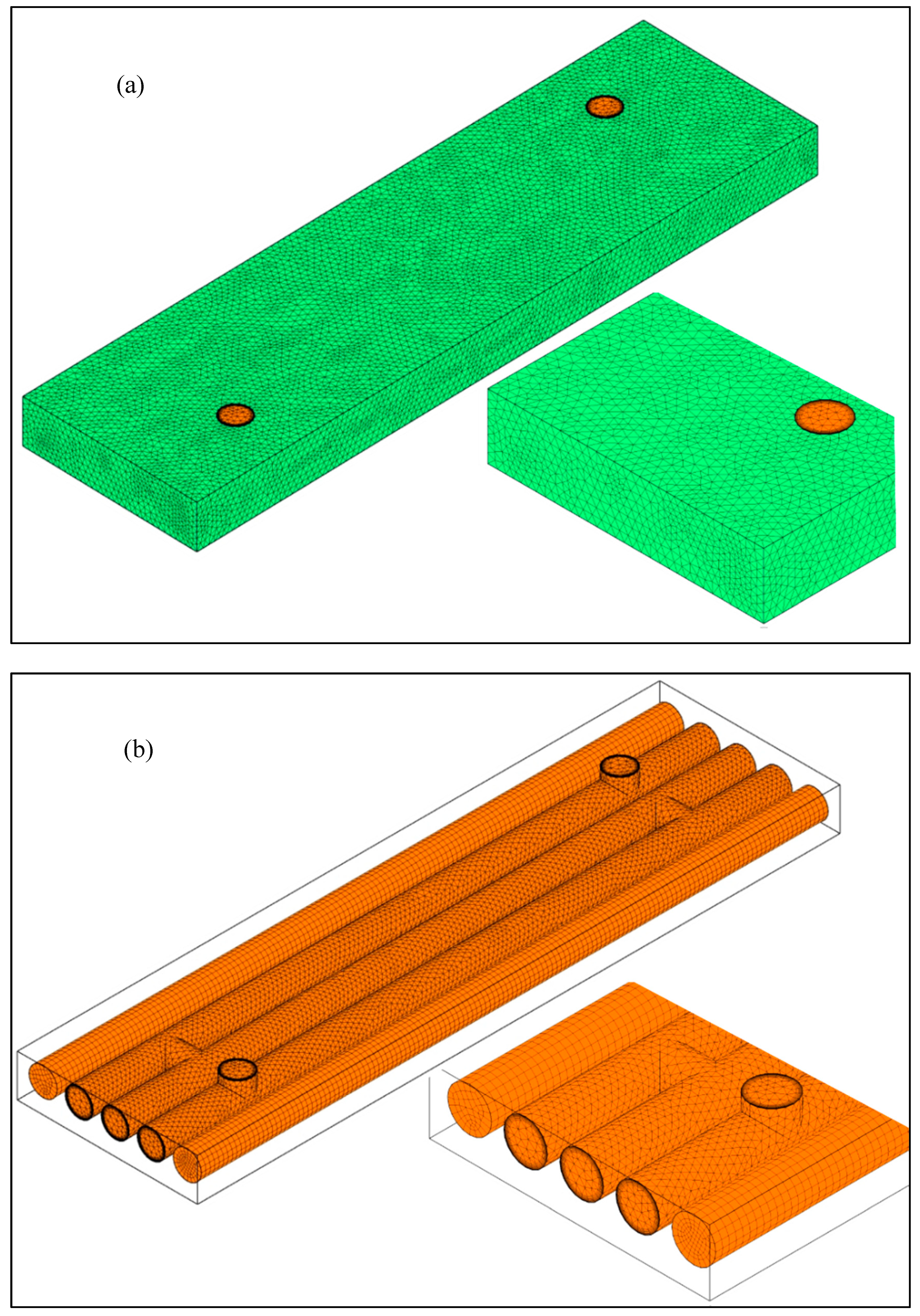 (a)

(b)