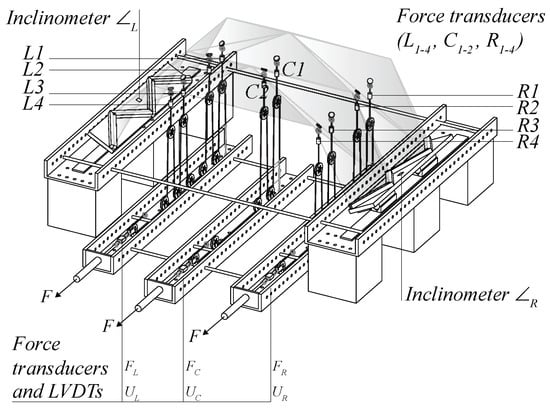 Inclinometer $\angle_L$

Force transducers ($L_{1-4}$, $C_{1-2}$, $R_{1-4}$)

L1
L2
L3
L4

C1
C2

R1
R2
R3
R4

Inclinometer $\angle_R$

F
F
F

Force transducers and LVDTs

$F_L$
$U_L$
$F_C$
$U_C$
$F_R$
$U_R$