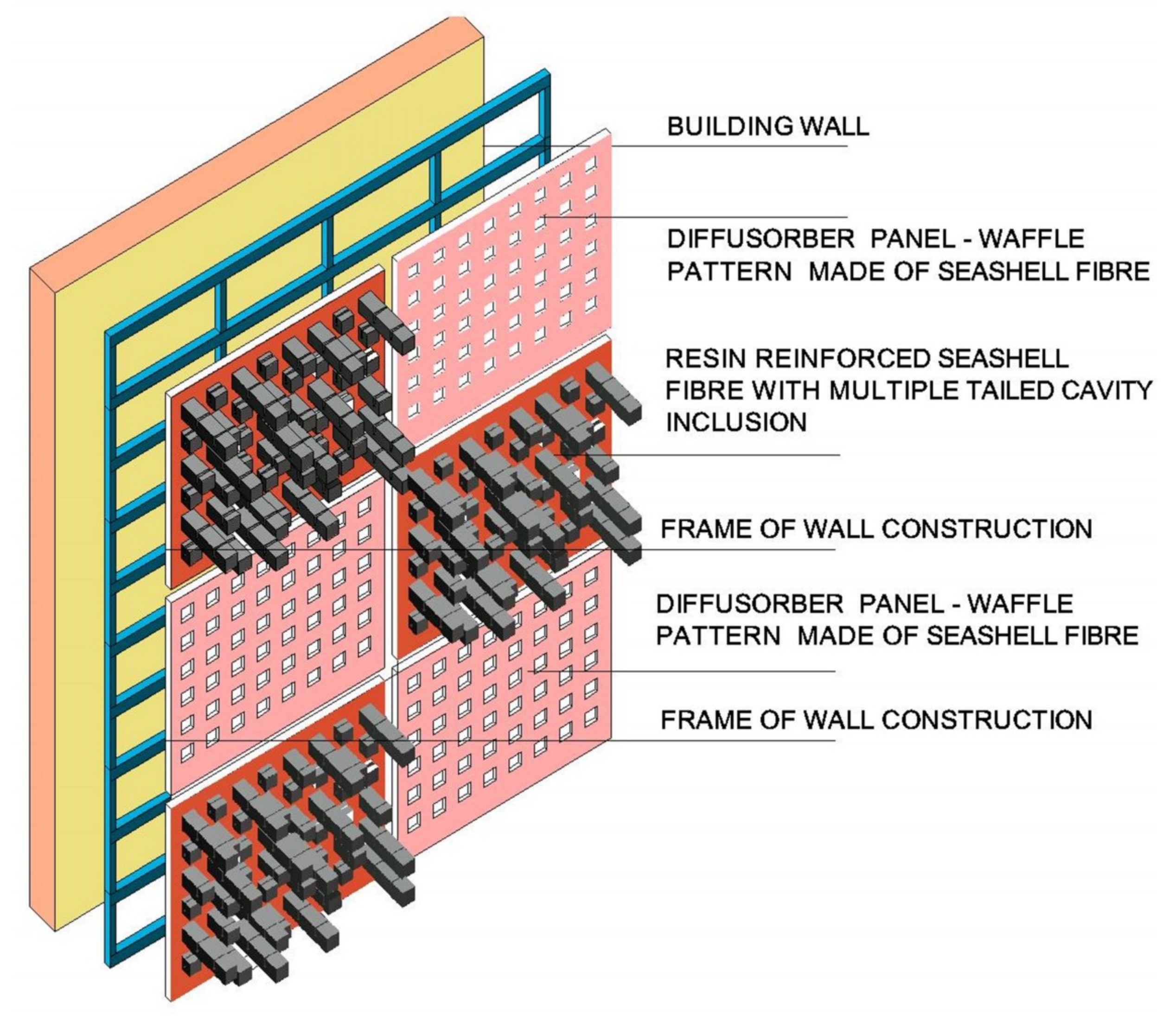 BUILDING WALL

DIFFUSORBER PANEL - WAFFLE PATTERN MADE OF SEASHELL FIBRE

RESIN REINFORCED SEASHELL FIBRE WITH MULTIPLE TAILED CAVITY INCLUSION

FRAME OF WALL CONSTRUCTION

DIFFUSORBER PANEL - WAFFLE PATTERN MADE OF SEASHELL FIBRE

FRAME OF WALL CONSTRUCTION