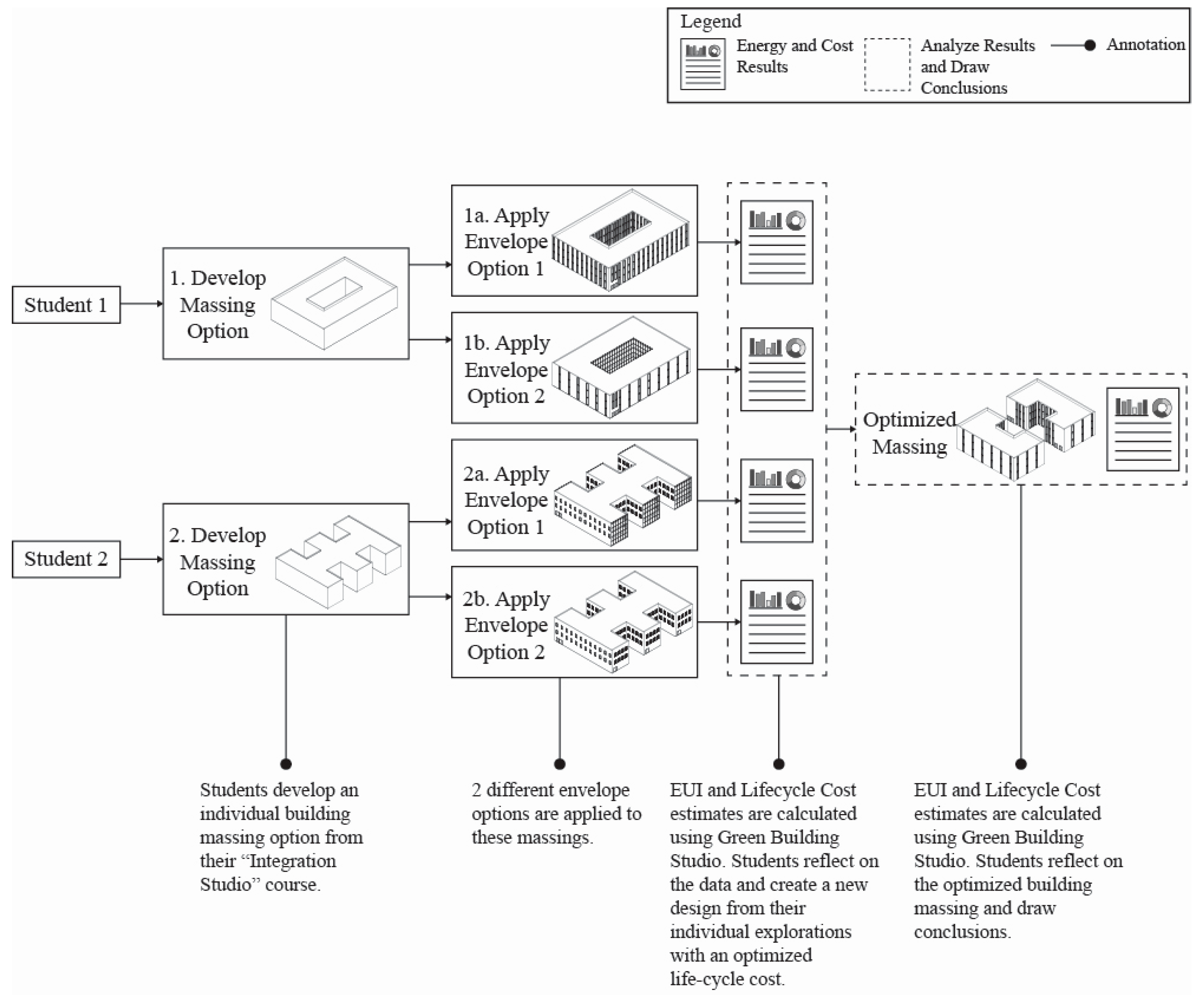 Legend
Energy and Cost Results
Analyze Results and Draw Conclusions
Annotation

Student 1

1. Develop Massing Option

1a. Apply Envelope Option 1

1b. Apply Envelope Option 2

Student 2

2. Develop Massing Option

2a. Apply Envelope Option 1

2b. Apply Envelope Option 2

Optimized Massing

Students develop an individual building massing option from their “Integration Studio” course.

2 different envelope options are applied to these massings.

EUI and Lifecycle Cost estimates are calculated using Green Building Studio. Students reflect on the data and create a new design from their individual explorations with an optimized life-cycle cost.

EUI and Lifecycle Cost estimates are calculated using Green Building Studio. Students reflect on the optimized building massing and draw conclusions.