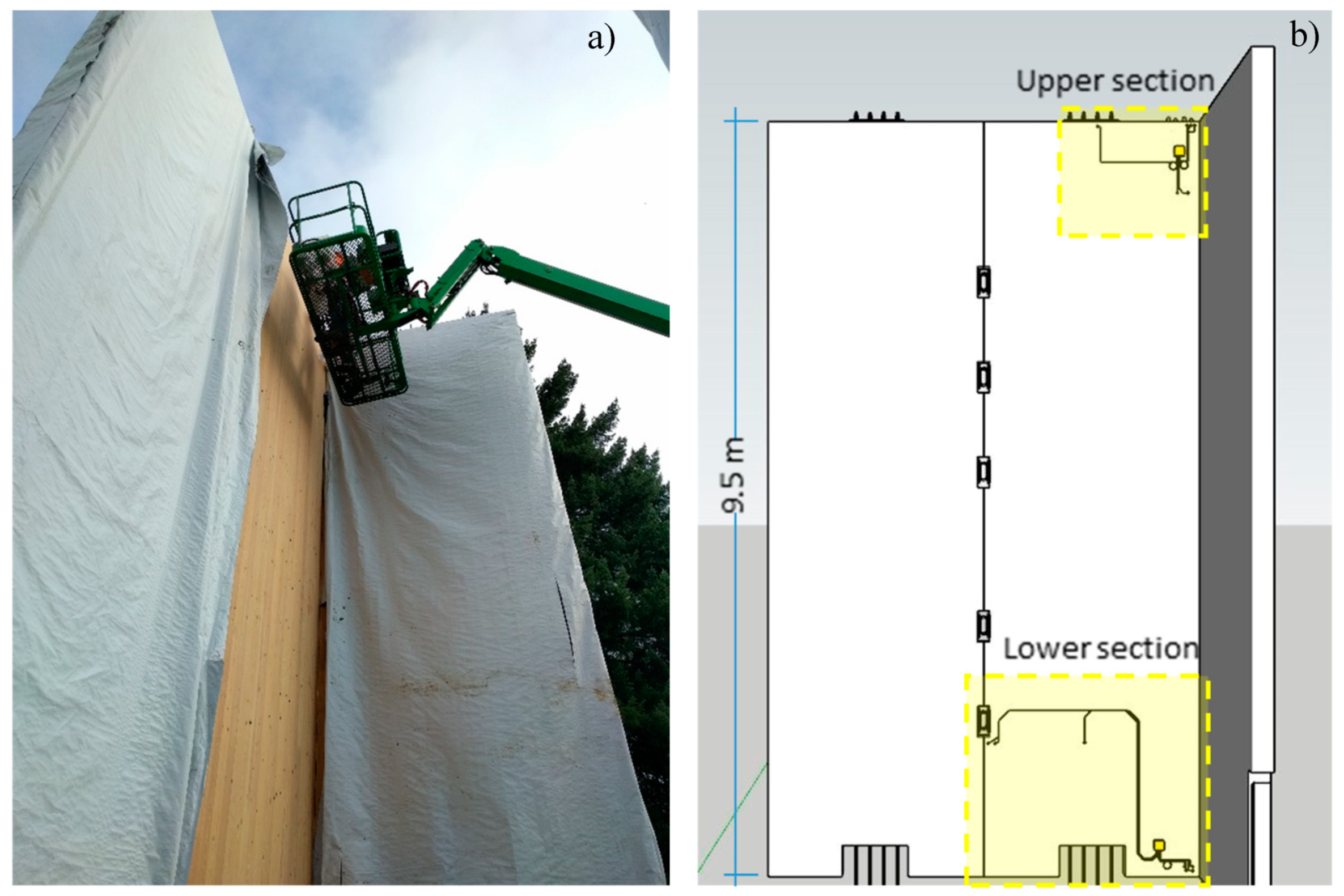 a)

b)

Upper section

9.5 m

Lower section