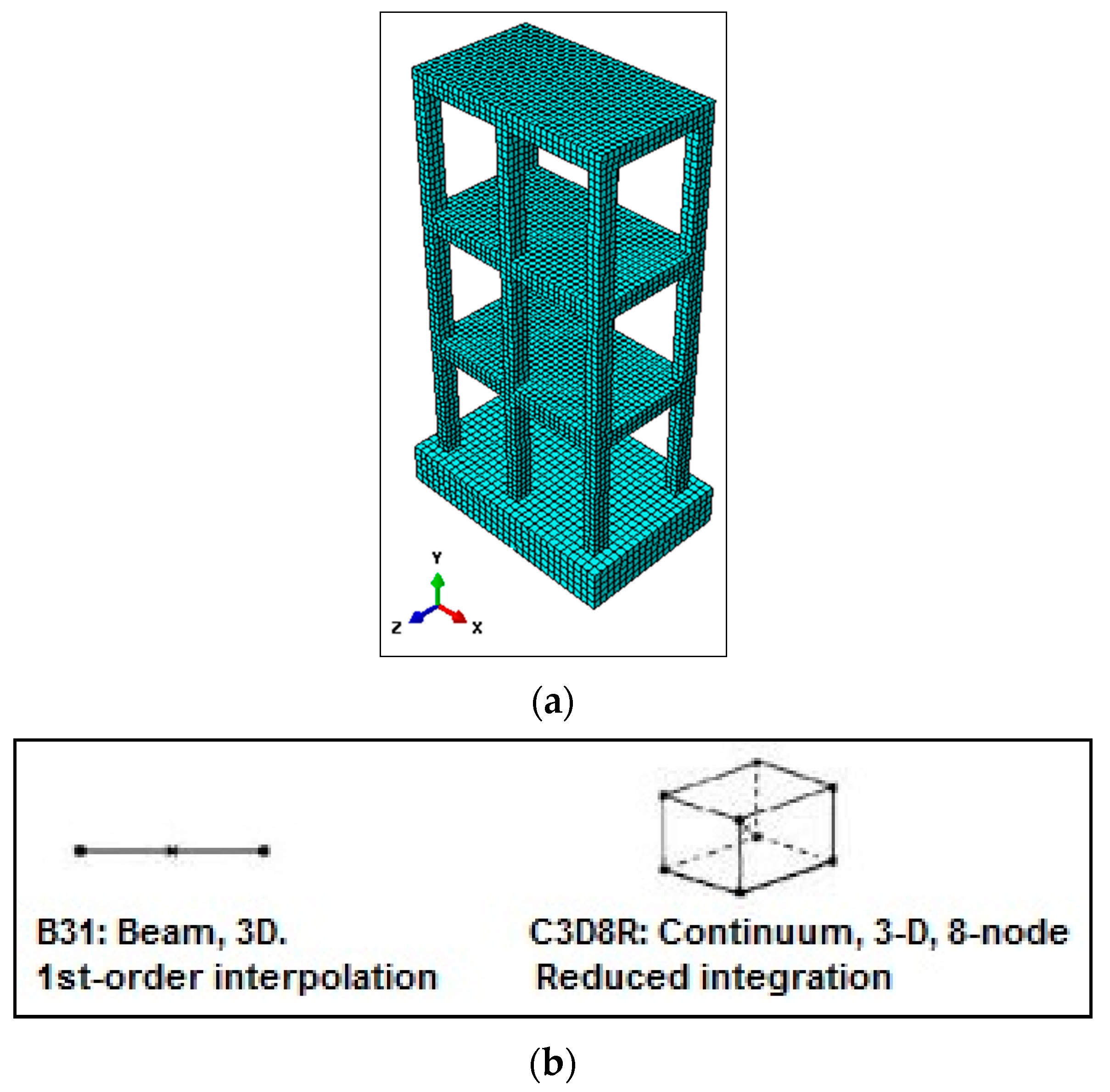 Y
Z
X

(a)

B31: Beam, 3D.
1st-order interpolation

C3D8R: Continuum, 3-D, 8-node
Reduced integration

(b)