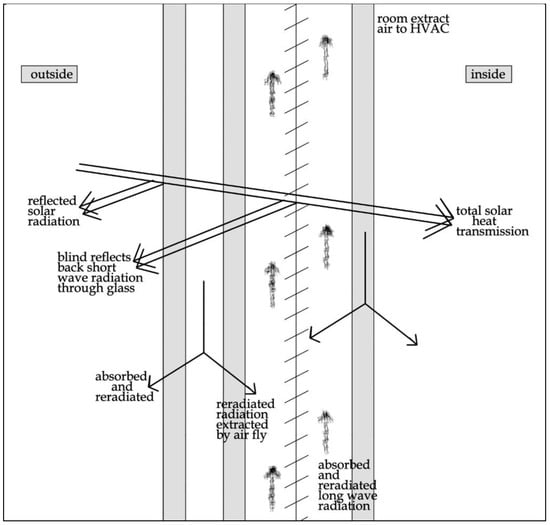 room extract air to HVAC

outside

inside

reflected solar radiation

total solar heat transmission

blind reflects back short wave radiation through glass

absorbed and reradiated

reradiated radiation extracted by air fly

absorbed and reradiated long wave radiation