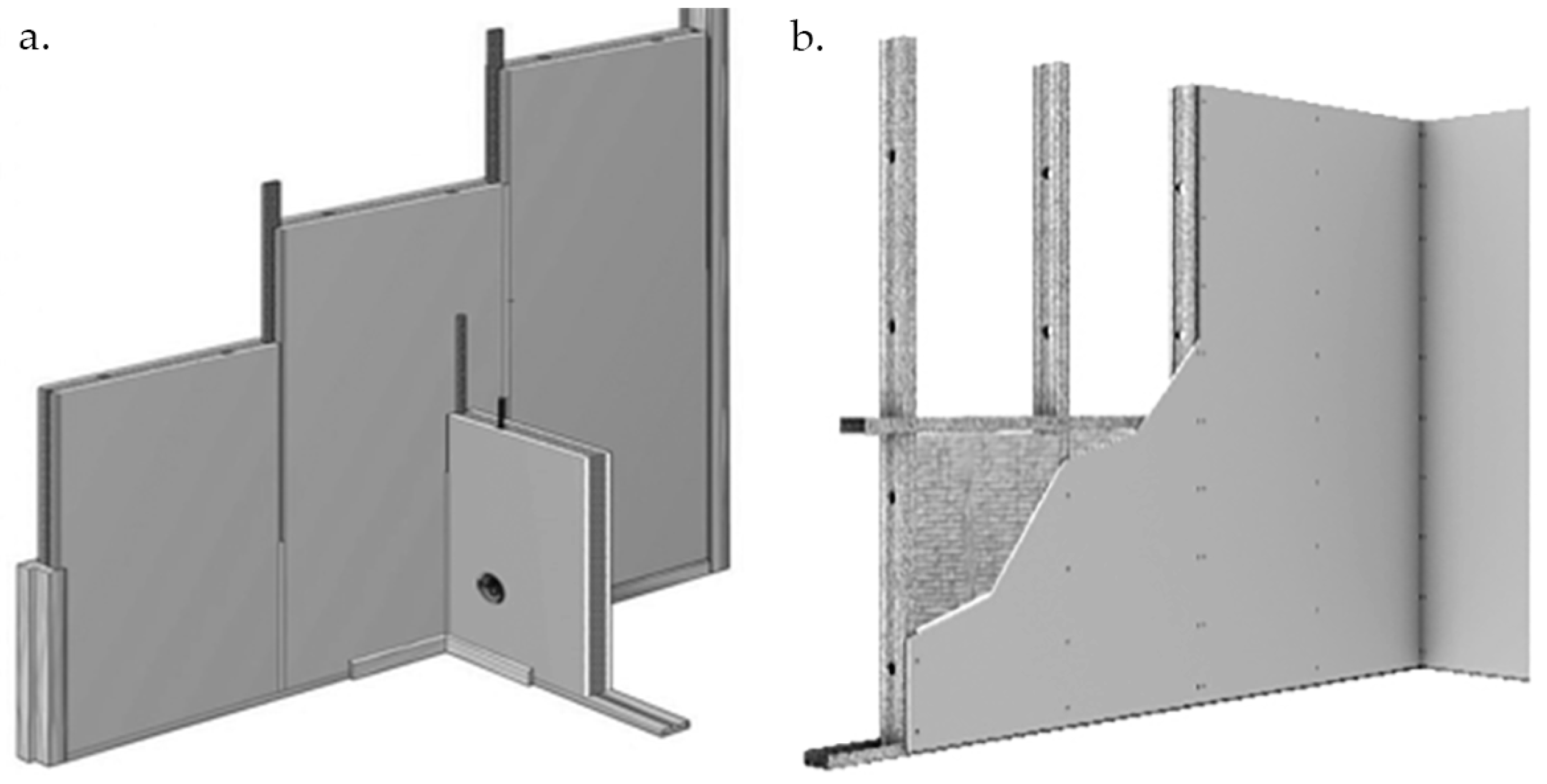 a.

b.