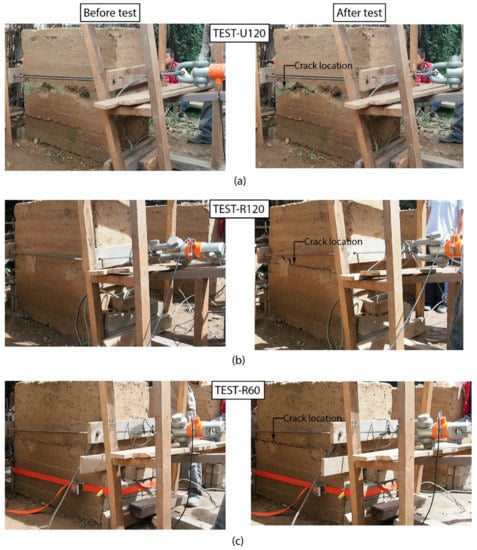 Before test

After test

TEST-U120

Crack location

(a)

TEST-R120

Crack location

(b)

TEST-R60

Crack location

(c)