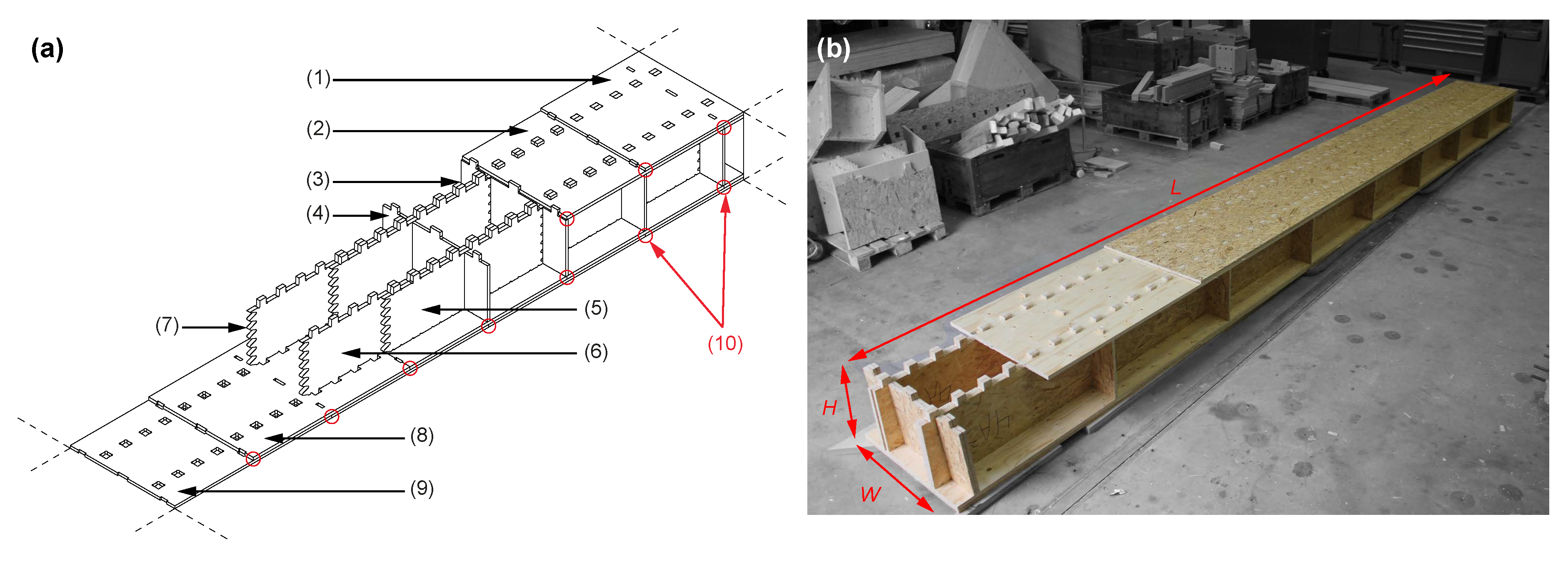 (a)

(1)
(2)
(3)
(4)
(5)
(6)
(7)
(8)
(9)
(10)

(b)

L
H
W