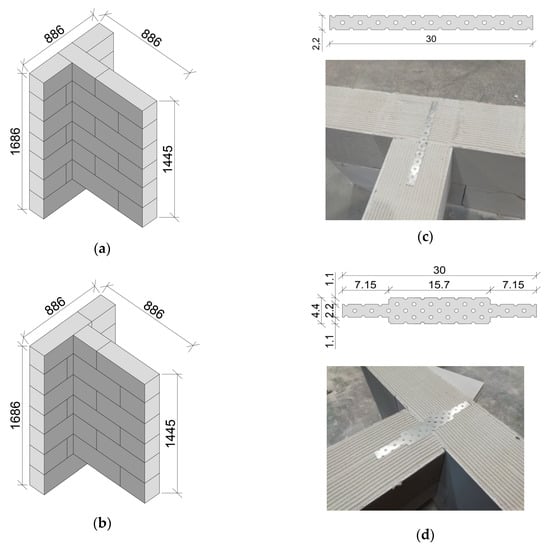 886
886
1686
1445
(a)

886
886
1686
1445
(b)

2.2
30
(c)

30
1.1
7.15
15.7
7.15
4.4
2.2
1.1
(d)