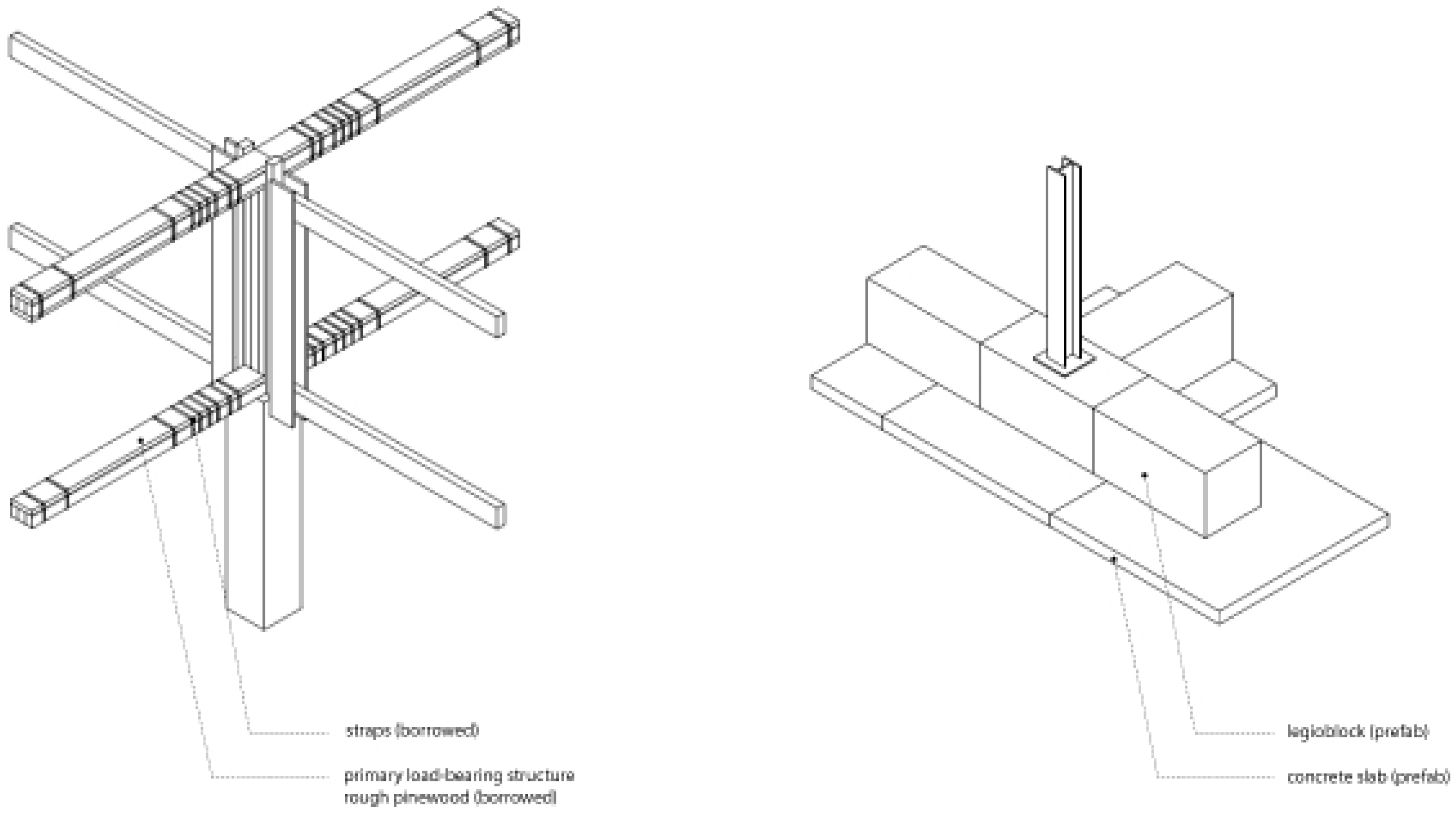 straps (borrowed)

primary load-bearing structure
rough pinewood (borrowed)

legioblock (prefab)

concrete slab (prefab)