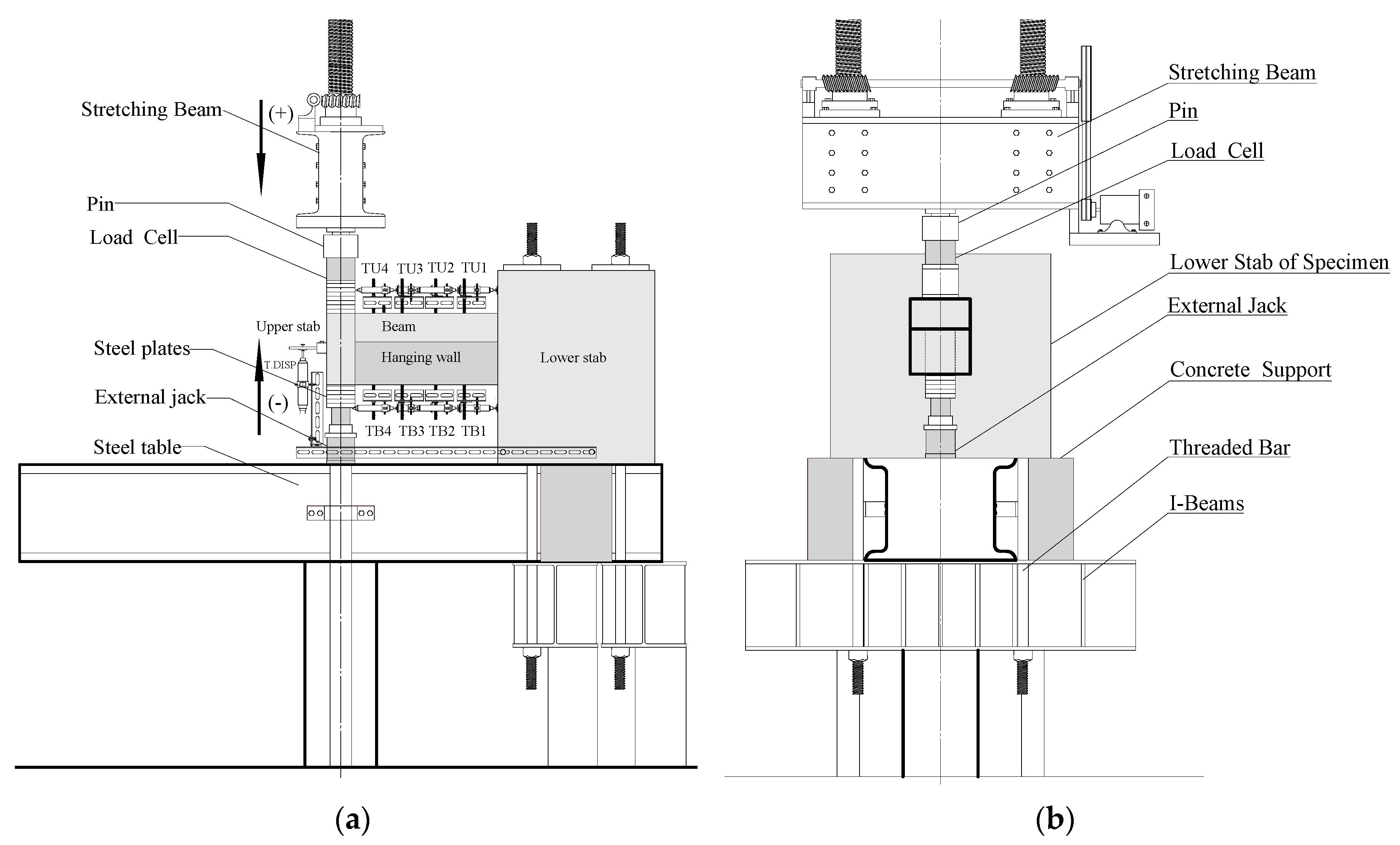 Stretching Beam
(+)
Pin
Load Cell
TU4 TU3 TU2 TU1
Upper stab
Beam
Steel plates
T.DISP
Hanging wall
Lower stab
External jack
(-)
TB4 TB3 TB2 TB1
Steel table
(a)

Stretching Beam
Pin
Load Cell
Lower Stab of Specimen
External Jack
Concrete Support
Threaded Bar
I-Beams
(b)