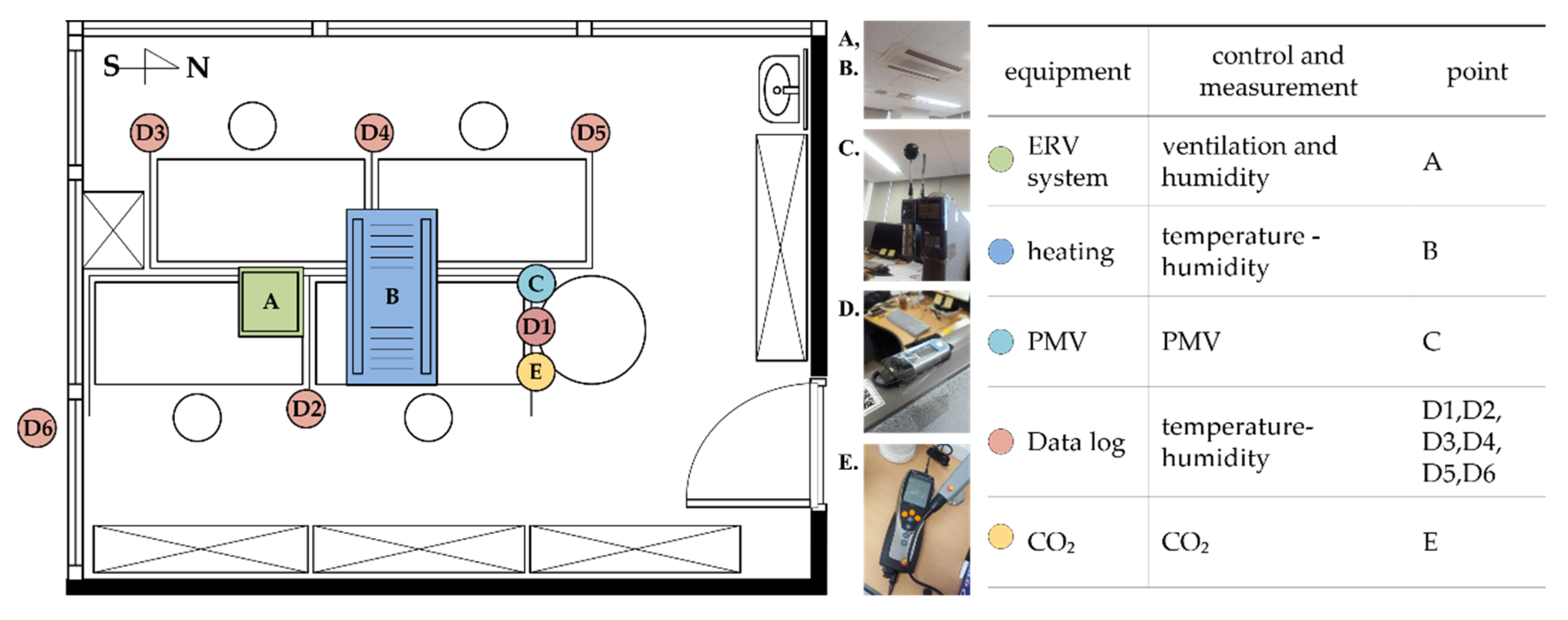 S N

D3 D4 D5

A B C D1 E D2 D6

A, B.

C.

D.

E.

| equipment | control and measurement | point |
|---|---|---|
| ERV system | ventilation and humidity | A |
| heating | temperature - humidity | B |
| PMV | PMV | C |
| Data log | temperature-humidity | D1,D2, D3,D4, D5,D6 |
| $CO_2$ | $CO_2$ | E |