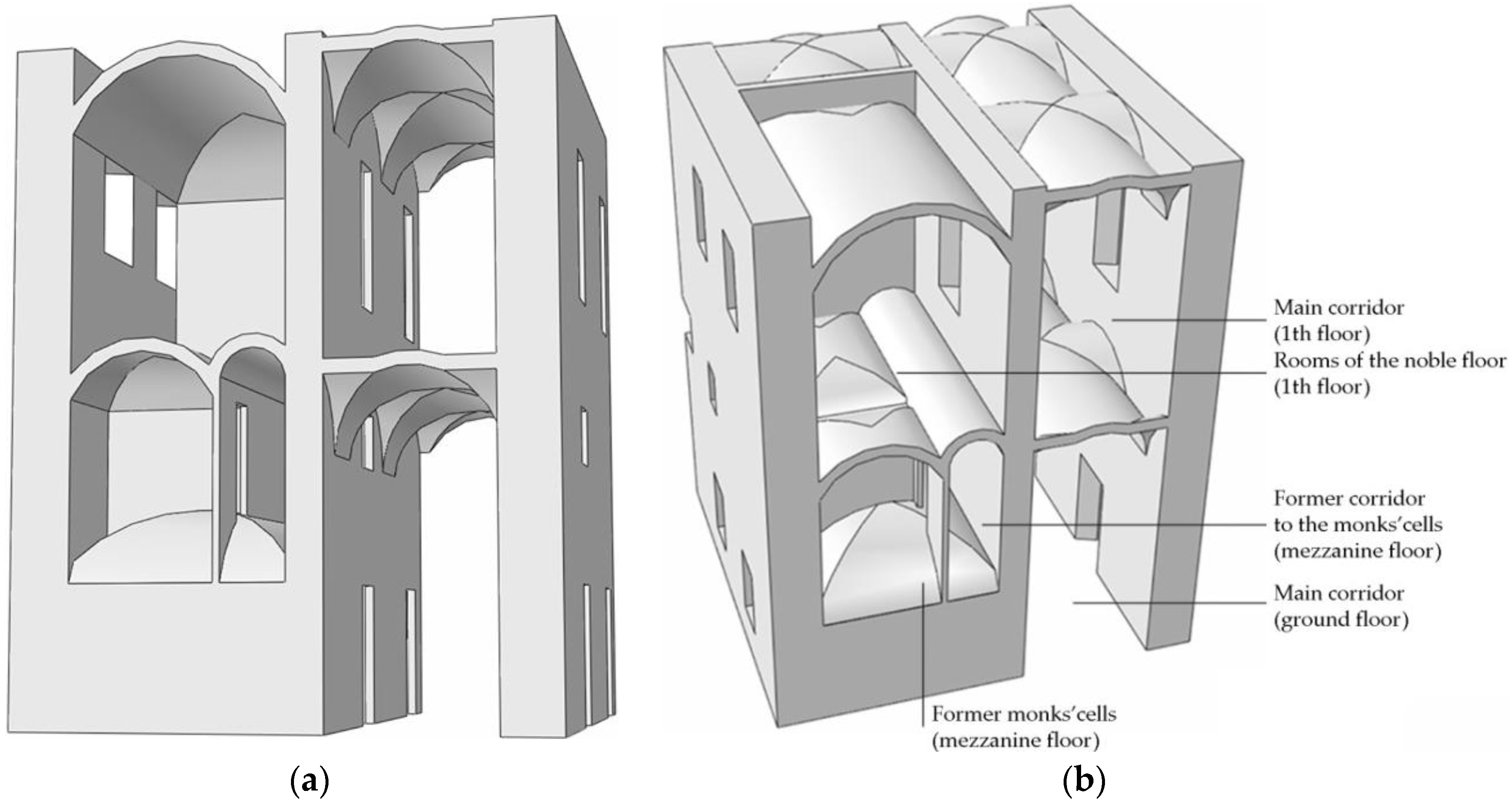 Main corridor
(1th floor)
Rooms of the noble floor
(1th floor)
Former corridor
to the monks'cells
(mezzanine floor)
Main corridor
(ground floor)
Former monks'cells
(mezzanine floor)

(a)

(b)