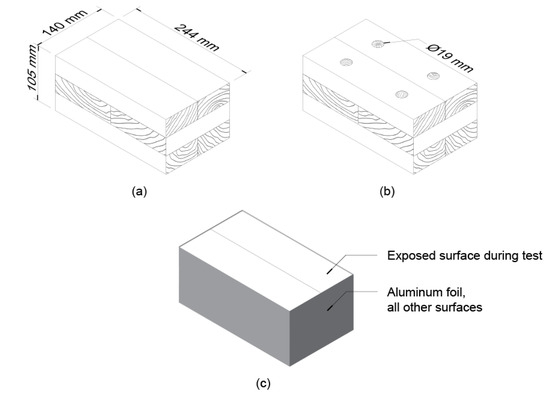 140 mm
244 mm
105 mm
(a)
Ø19 mm
(b)
Exposed surface during test
Aluminum foil,
all other surfaces
(c)