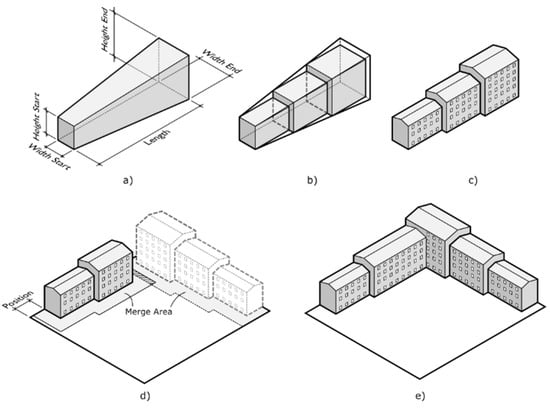 Height End
Width End
Height Start
Width Start
Length
a)
b)
c)
Position
Merge Area
d)
e)