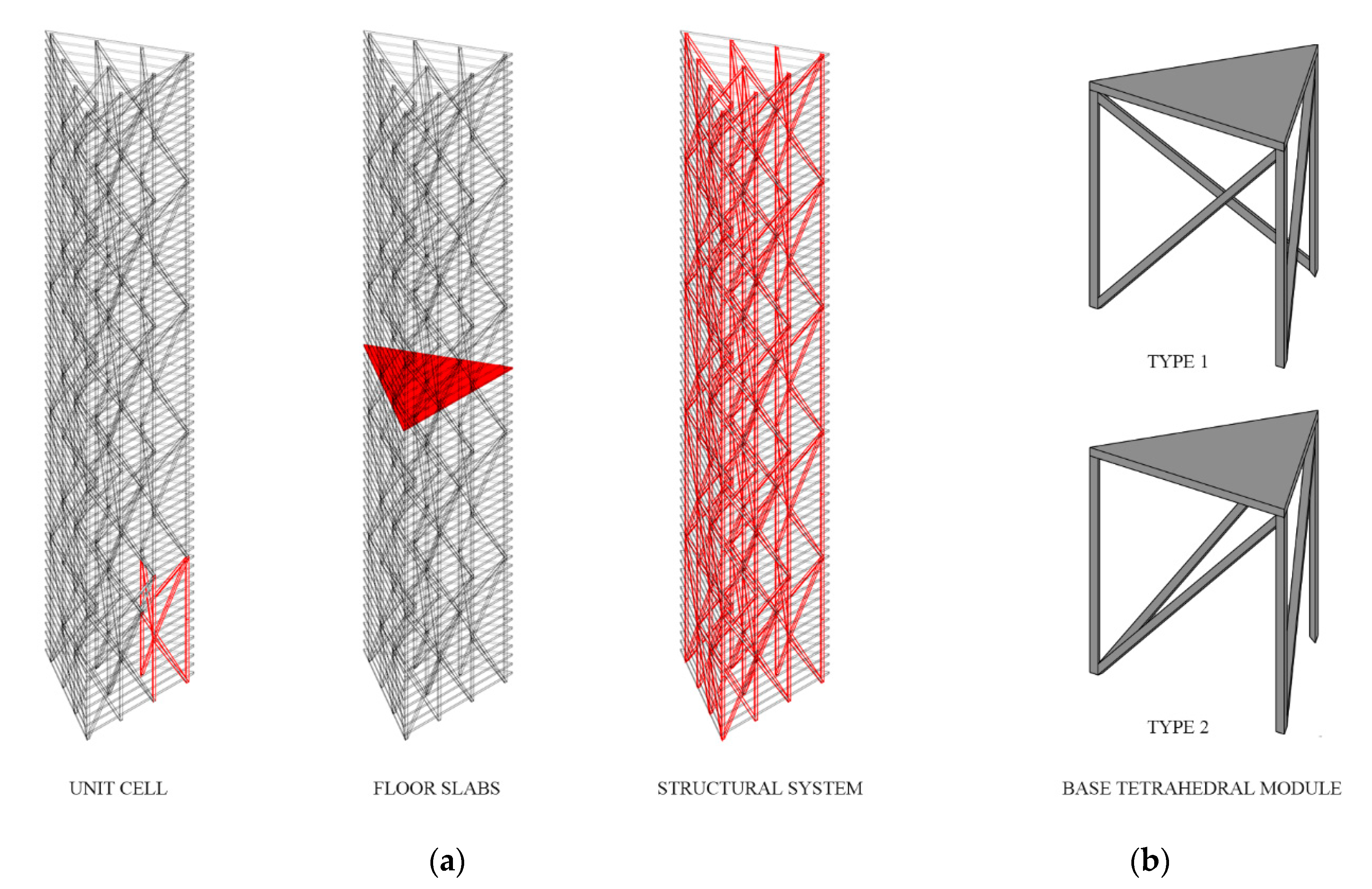 TYPE 1

TYPE 2

UNIT CELL

FLOOR SLABS

STRUCTURAL SYSTEM

BASE TETRAHEDRAL MODULE

(a)

(b)