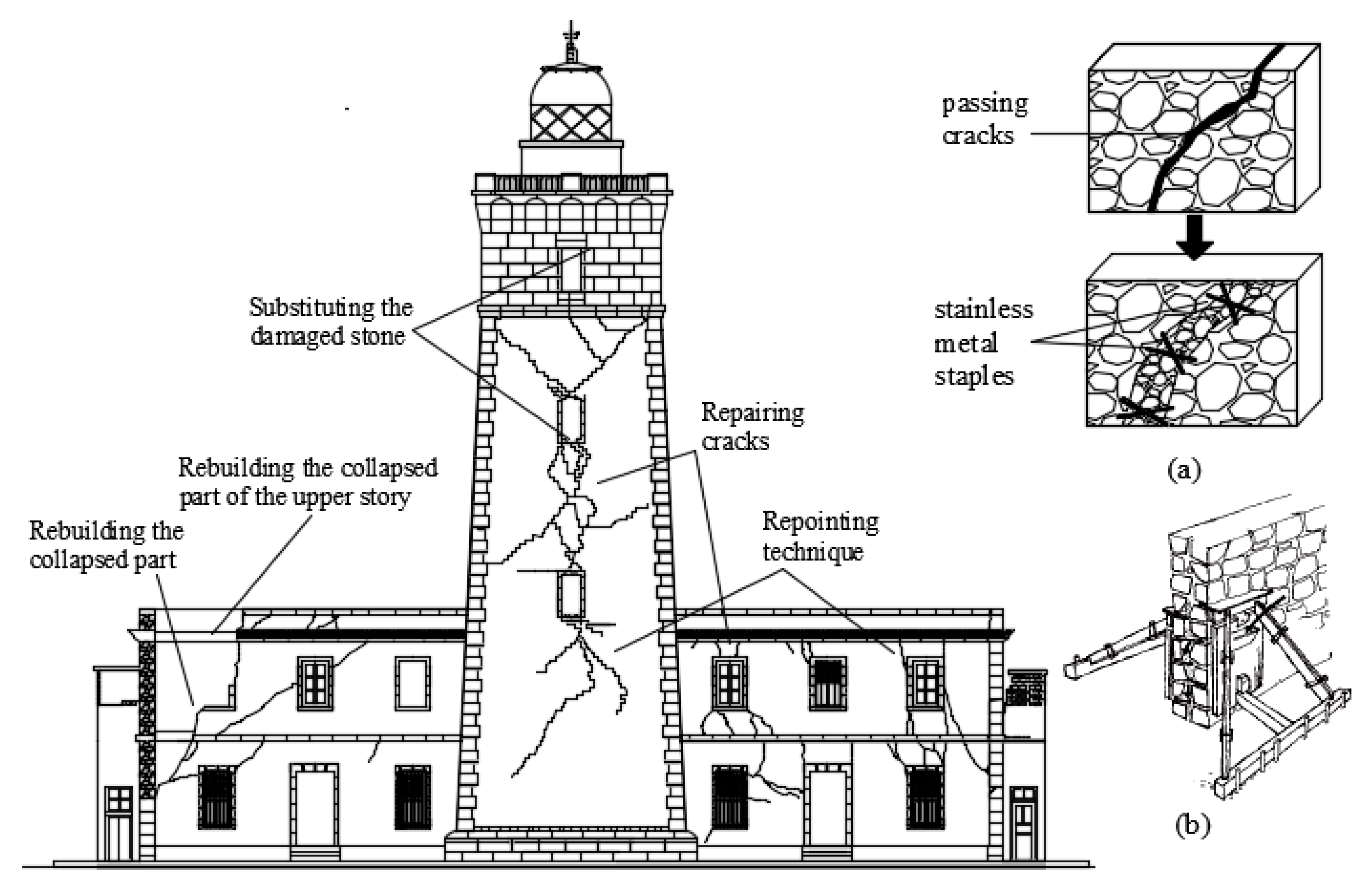 Substituting the damaged stone

Repairing cracks

Rebuilding the collapsed part of the upper story

Rebuilding the collapsed part

Repointing technique

passing cracks

stainless metal staples

(a)

(b)