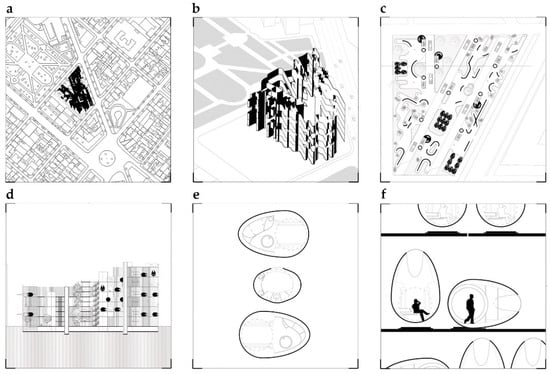 a

b

c

d

e

f