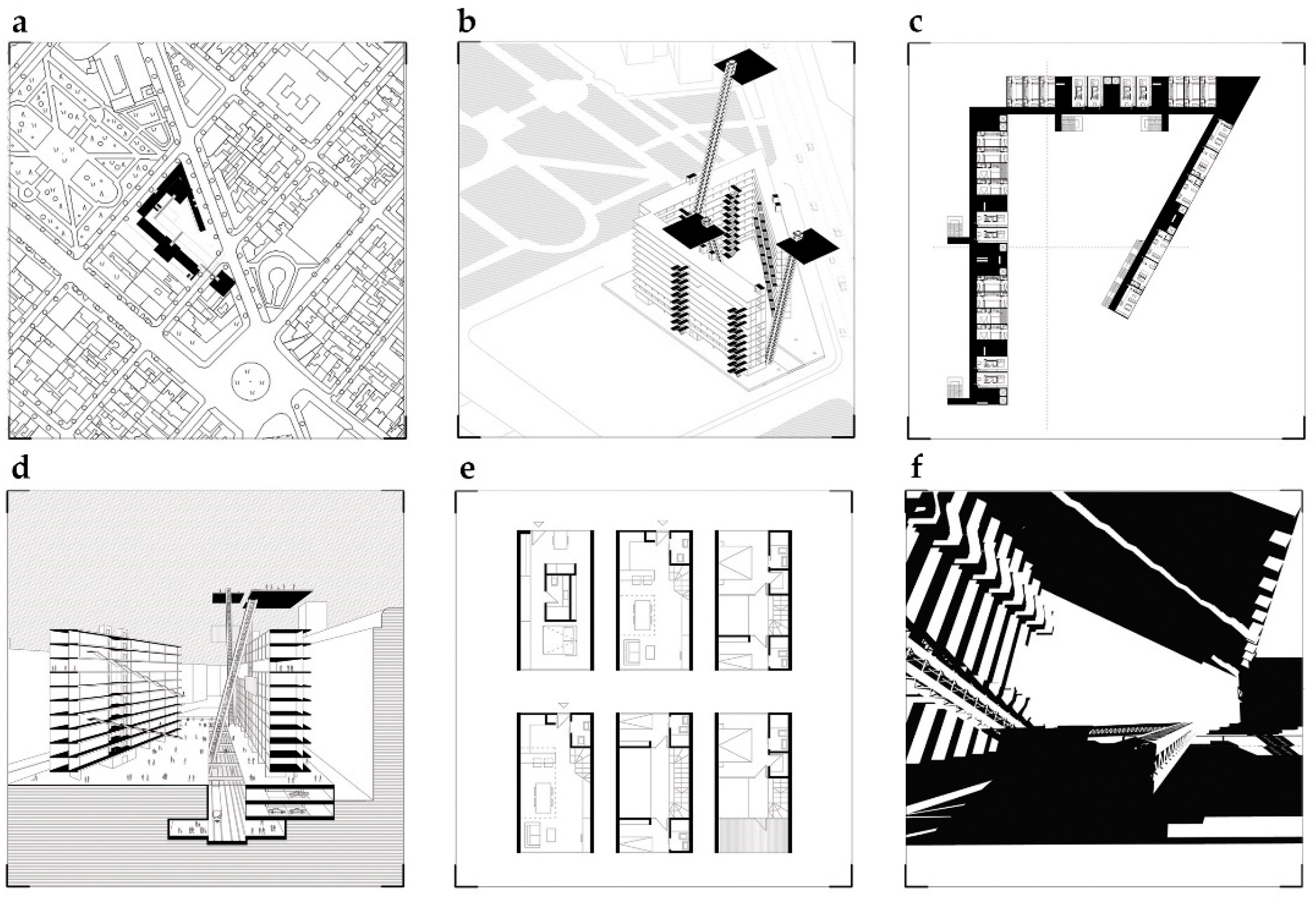 a

b

c

d

e

f