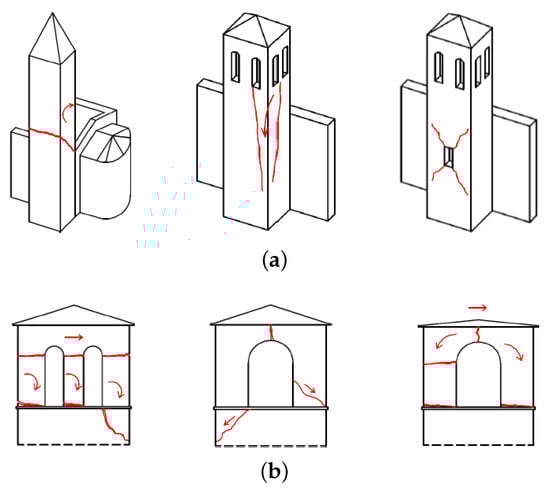 (a)

(b)