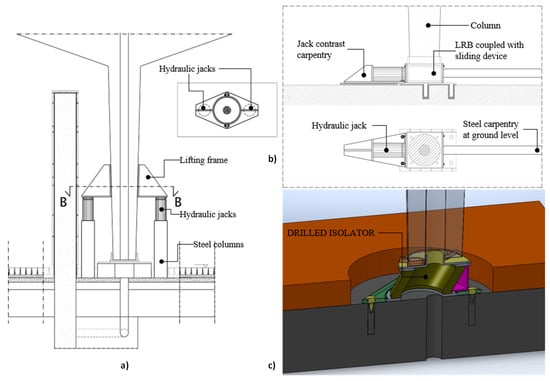 Hydraulic jacks

Lifting frame

B

B

Hydraulic jacks

Steel columns

a)

Column

Jack contrast carpentry

LRB coupled with sliding device

Hydraulic jack

Steel carpentry at ground level

b)

DRILLED ISOLATOR

c)