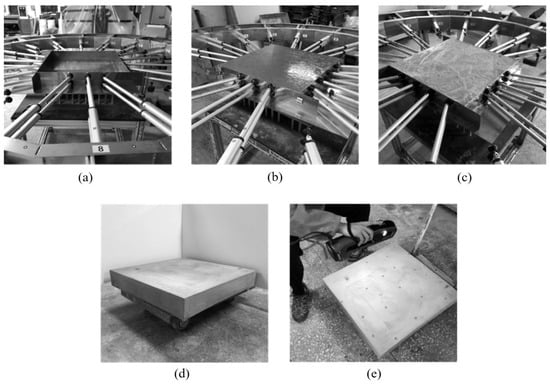 8

(a)

(b)

(c)

(d)

(e)