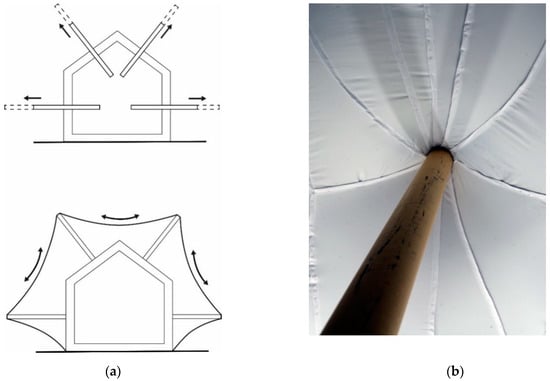 (a)

(b)