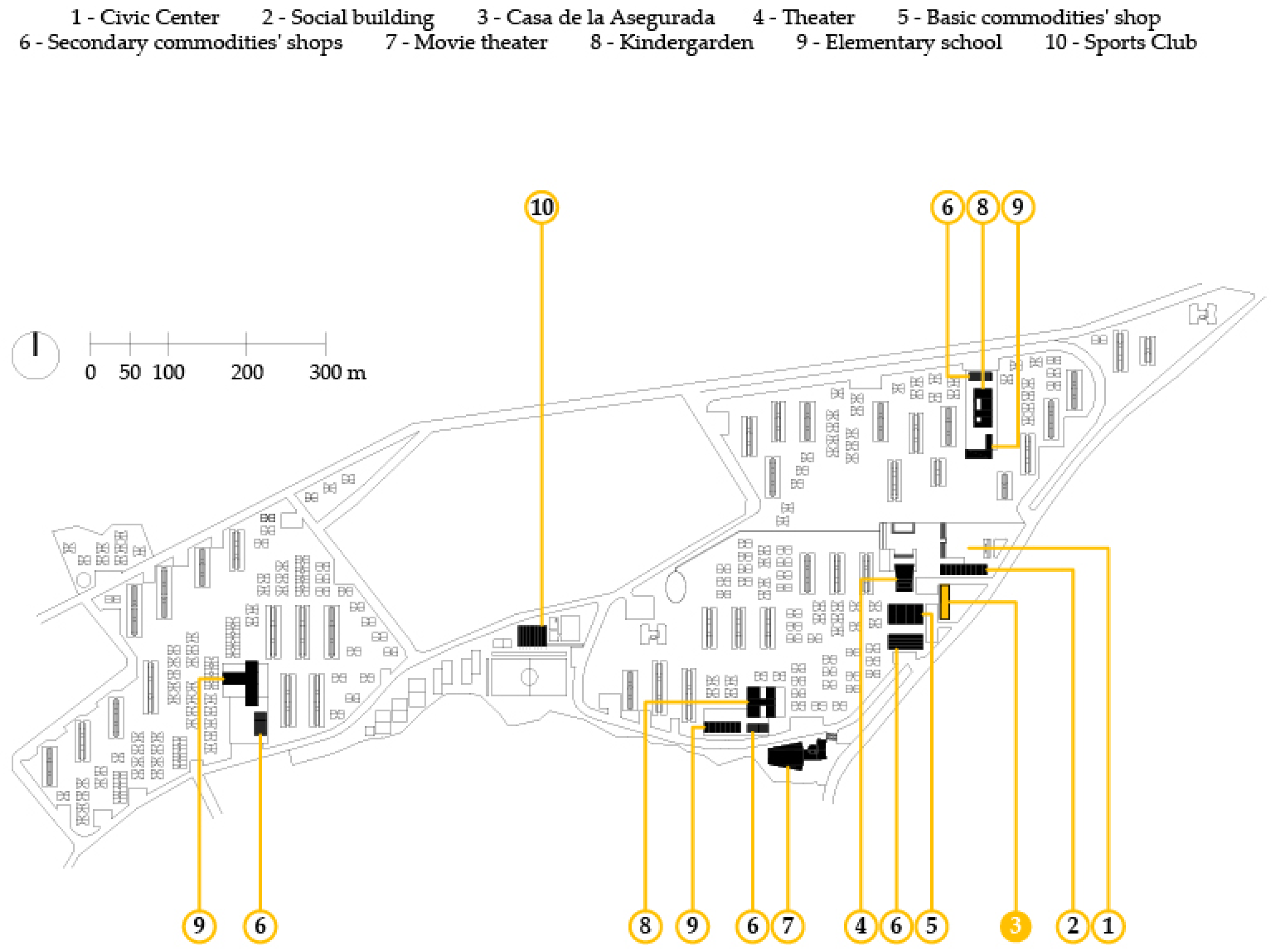 1 - Civic Center 2 - Social building 3 - Casa de la Asegurada 4 - Theater 5 - Basic commodities' shop
6 - Secondary commodities' shops 7 - Movie theater 8 - Kindergarden 9 - Elementary school 10 - Sports Club

10

6 8 9

0 50 100 200 300 m

9 6 8 9 6 7 4 6 5 3 2 1