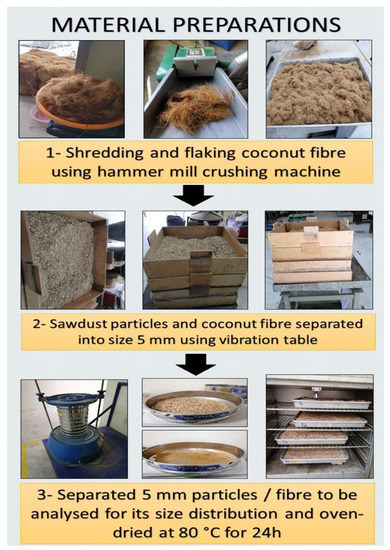 MATERIAL PREPARATIONS

1- Shredding and flaking coconut fibre using hammer mill crushing machine

2- Sawdust particles and coconut fibre separated into size 5 mm using vibration table

3- Separated 5 mm particles / fibre to be analysed for its size distribution and oven-dried at 80 °C for 24h